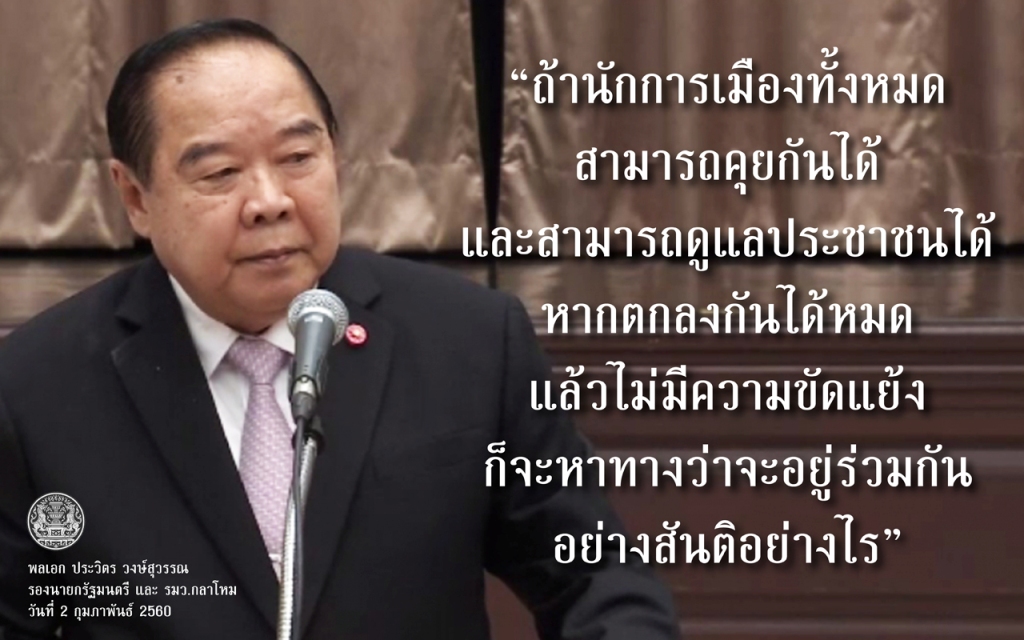 “ถ้านักการเมืองทั้งหมด
สามารถคุยกันได้
และสามารถดูแลประชาชนได้
หากตกลงกันได้หมด
แล้วไม่มีความขัดแย้ง
ก็จะหาทางว่าจะอยู่ร่วมกัน
อย่างสันติอย่างไร”

พลเอก ประวิตร วงษ์สุวรรณ
รองนายกรัฐมนตรี และ รมว.กลาโหม
วันที่ 2 กุมภาพันธ์ 2560