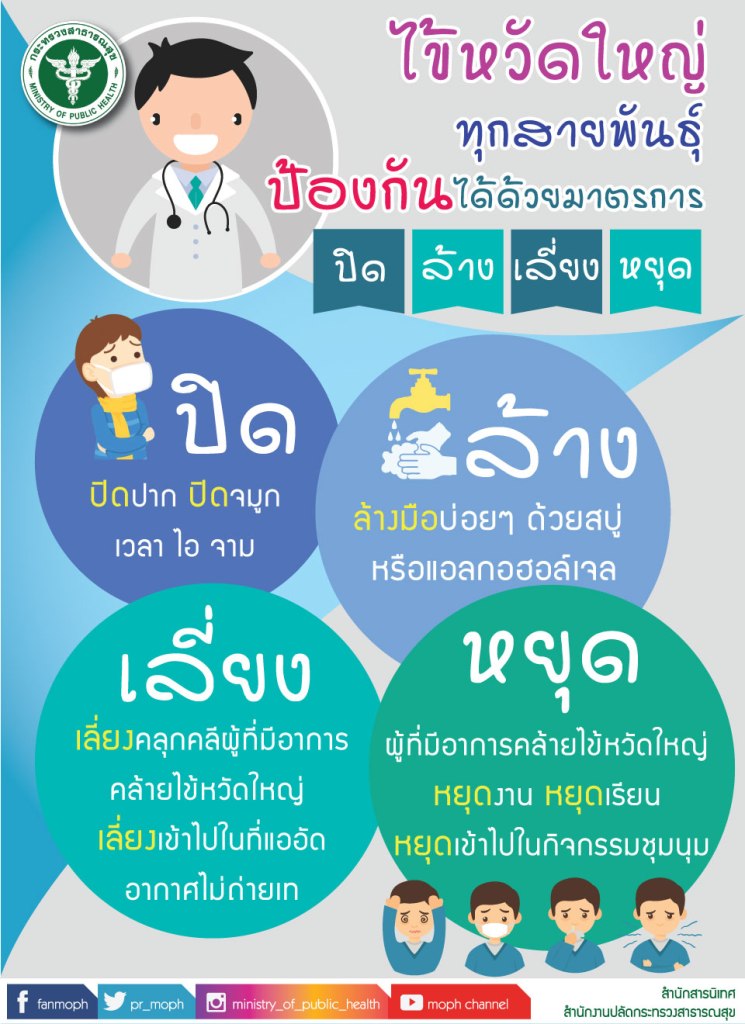 กระทรวงสาธารณสุข
MINISTRY OF PUBLIC HEALTH

ไข้หวัดใหญ่
ทุกสายพันธุ์
ป้องกันได้ด้วยมาตรการ

ปิด ล้าง เลี่ยง หยุด

ปิด
ปิดปาก ปิดจมูก
เวลา ไอ จาม

ล้าง
ล้างมือบ่อยๆ ด้วยสบู่
หรือแอลกอฮอล์เจล

เลี่ยง
เลี่ยงคลุกคลีผู้ที่มีอาการ
คล้ายไข้หวัดใหญ่
เลี่ยงเข้าไปในที่แออัด
อากาศไม่ถ่ายเท

หยุด
ผู้ที่มีอาการคล้ายไข้หวัดใหญ่
หยุดงาน หยุดเรียน
หยุดเข้าไปในกิจกรรมชุมนุม

fanmoph
pr_moph
ministry_of_public_health
moph channel

สำนักสารนิเทศ
สำนักงานปลัดกระทรวงสาธารณสุข