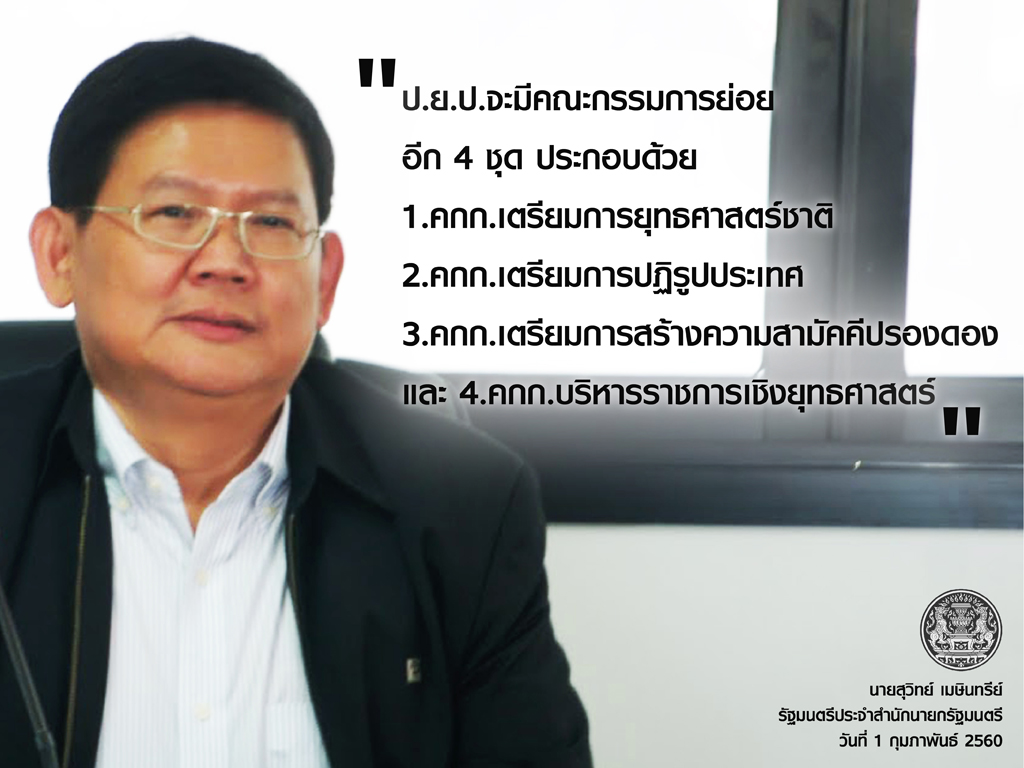 " ป.ย.ป.จะมีคณะกรรมการย่อย อีก 4 ชุด ประกอบด้วย
1.คกก.เตรียมการยุทธศาสตร์ชาติ
2.คกก.เตรียมการปฏิรูปประเทศ
3.คกก.เตรียมการสร้างความสามัคคีปรองดอง
และ 4.คกก.บริหารราชการเชิงยุทธศาสตร์ "

นายสุวิทย์ เมษินทรีย์
รัฐมนตรีประจำสำนักนายกรัฐมนตรี
วันที่ 1 กุมภาพันธ์ 2560