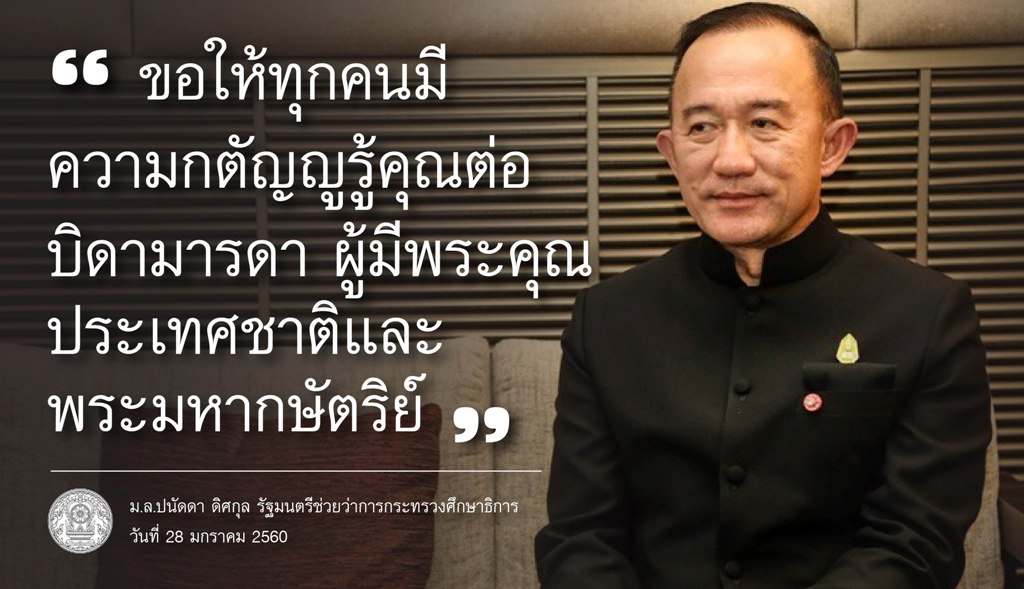 “ ขอให้ทุกคนมีความกตัญญูรู้คุณต่อบิดามารดา ผู้มีพระคุณ ประเทศชาติและพระมหากษัตริย์ ”

ม.ล.ปนัดดา ดิศกุล รัฐมนตรีช่วยว่าการกระทรวงศึกษาธิการ
วันที่ 28 มกราคม 2560