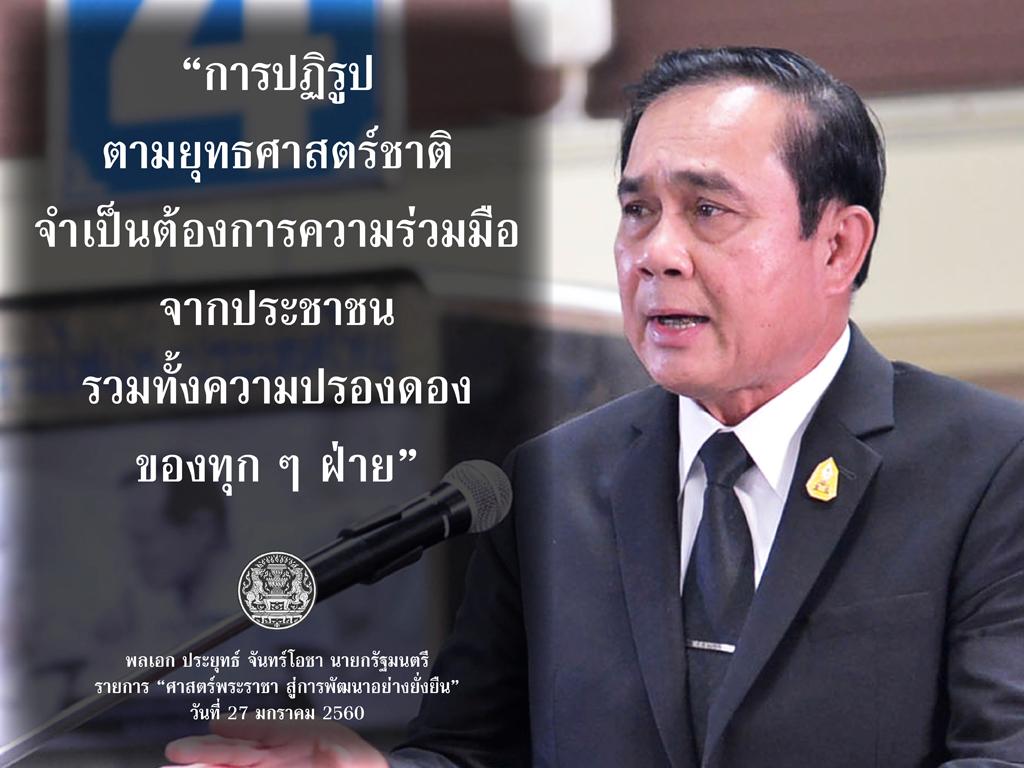 “การปฏิรูป
ตามยุทธศาสตร์ชาติ
จำเป็นต้องการความร่วมมือ
จากประชาชน
รวมทั้งความปรองดอง
ของทุก ๆ ฝ่าย”

พลเอก ประยุทธ์ จันทร์โอชา นายกรัฐมนตรี
รายการ “ศาสตร์พระราชา สู่การพัฒนาอย่างยั่งยืน”
วันที่ 27 มกราคม 2560