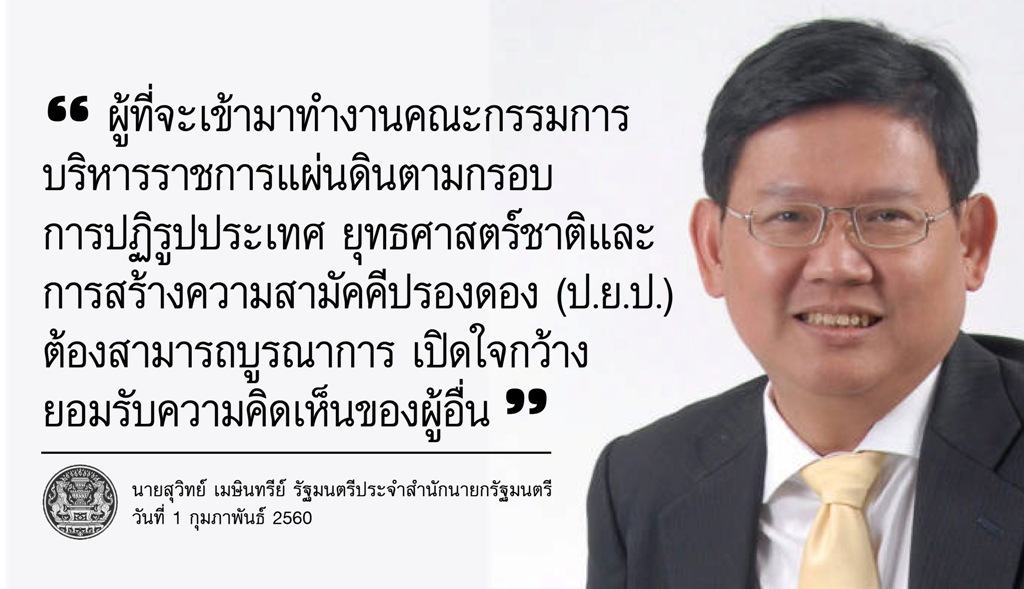 ❝ ผู้ที่จะเข้ามาทำงานคณะกรรมการบริหารราชการแผ่นดินตามกรอบการปฏิรูปประเทศ ยุทธศาสตร์ชาติและการสร้างความสามัคคีปรองดอง (ป.ย.ป.) ต้องสามารถบูรณาการ เปิดใจกว้าง ยอมรับความคิดเห็นของผู้อื่น ❞

นายสุวิทย์ เมษินทรีย์ รัฐมนตรีประจำสำนักนายกรัฐมนตรี
วันที่ 1 กุมภาพันธ์ 2560