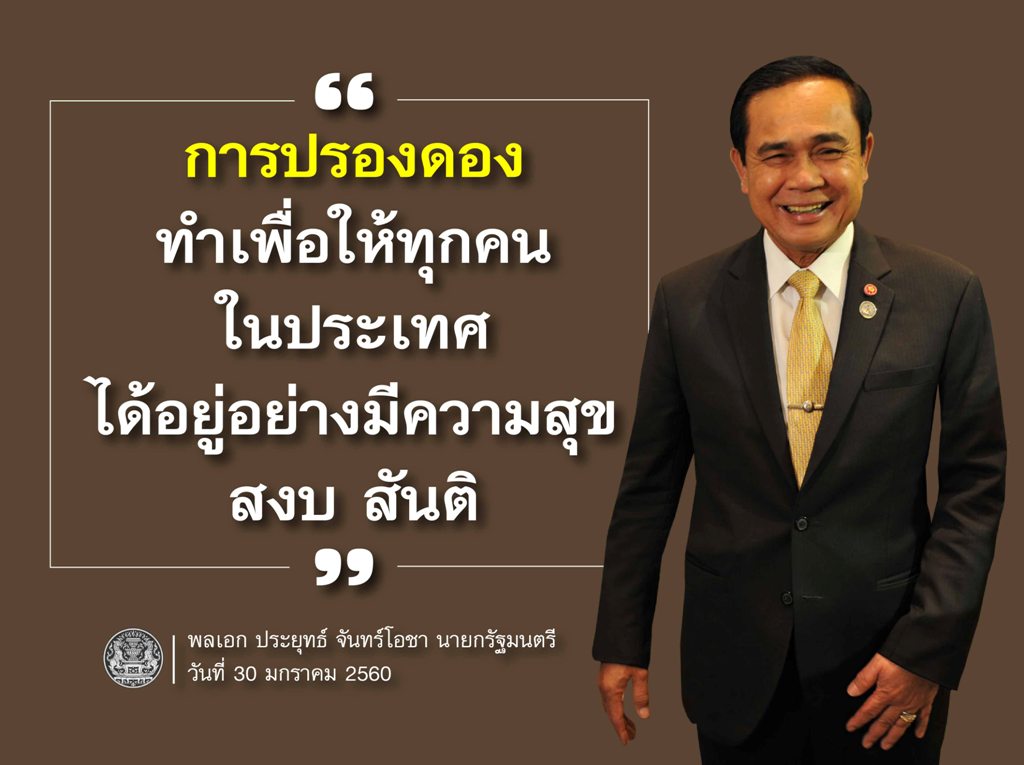 “
การปรองดอง
ทำเพื่อให้ทุกคน
ในประเทศ
ได้อยู่อย่างมีความสุข
สงบ สันติ
”

พลเอก ประยุทธ์ จันทร์โอชา นายกรัฐมนตรี
วันที่ 30 มกราคม 2560