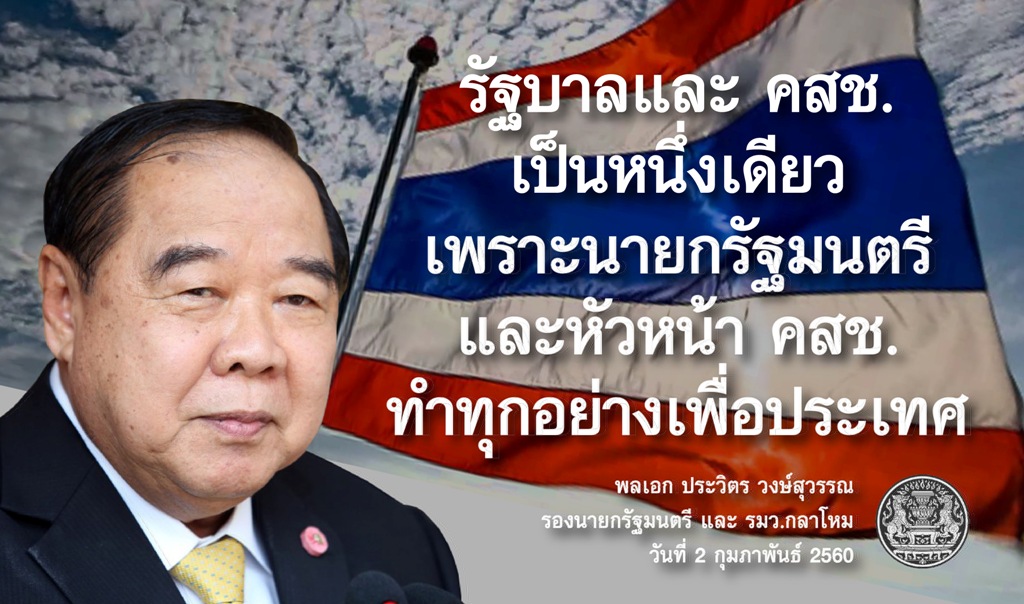 รัฐบาลและ คสช.
เป็นหนึ่งเดียว
เพราะนายกรัฐมนตรี
และหัวหน้า คสช.
ทำทุกอย่างเพื่อประเทศ

พลเอก ประวิตร วงษ์สุวรรณ
รองนายกรัฐมนตรี และ รมว.กลาโหม
วันที่ 2 กุมภาพันธ์ 2560