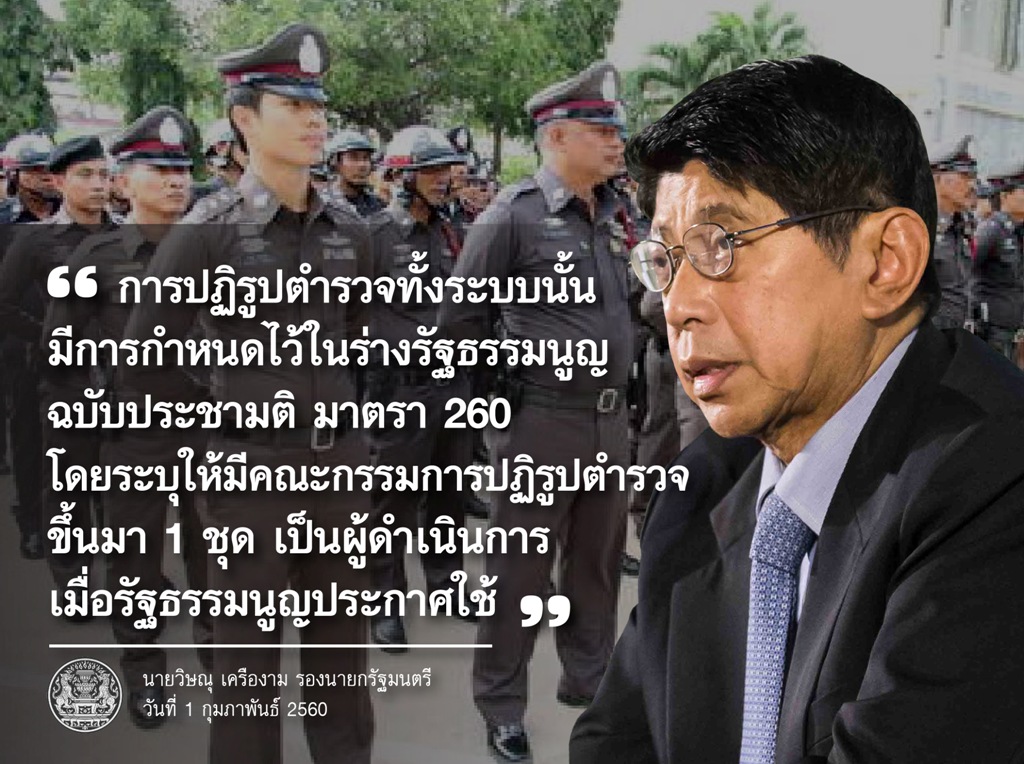 “ การปฏิรูปตำรวจทั้งระบบนั้น มีการกำหนดไว้ในร่างรัฐธรรมนูญ ฉบับประชามติ มาตรา 260 โดยระบุให้มีคณะกรรมการปฏิรูปตำรวจ ขึ้นมา 1 ชุด เป็นผู้ดำเนินการ เมื่อรัฐธรรมนูญประกาศใช้ ”

นายวิษณุ เครืองาม รองนายกรัฐมนตรี
วันที่ 1 กุมภาพันธ์ 2560