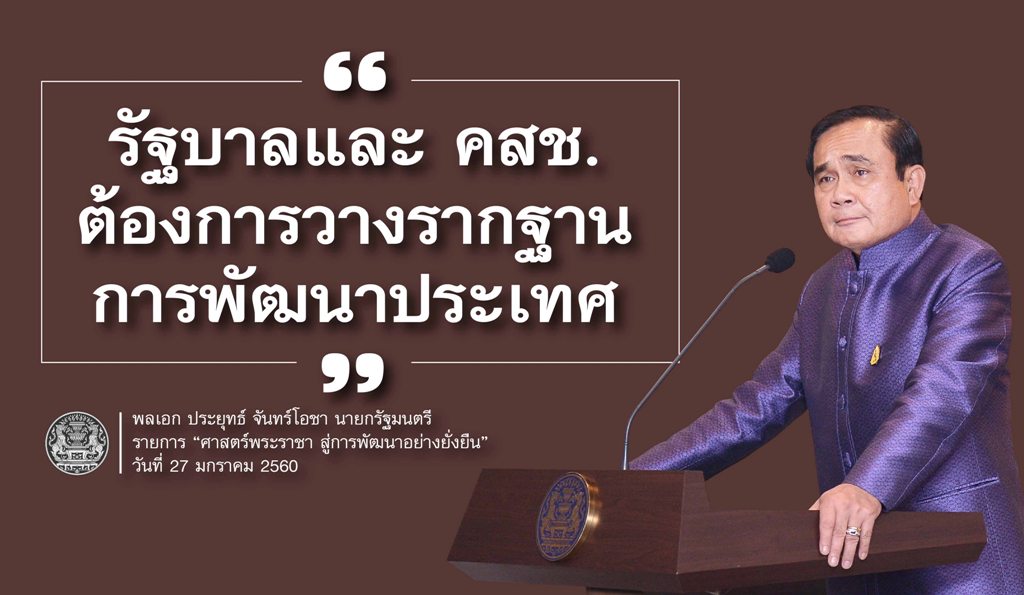 “
รัฐบาลและ คสช.
ต้องการวางรากฐาน
การพัฒนาประเทศ
”

พลเอก ประยุทธ์ จันทร์โอชา นายกรัฐมนตรี
รายการ “ศาสตร์พระราชา สู่การพัฒนาอย่างยั่งยืน”
วันที่ 27 มกราคม 2560