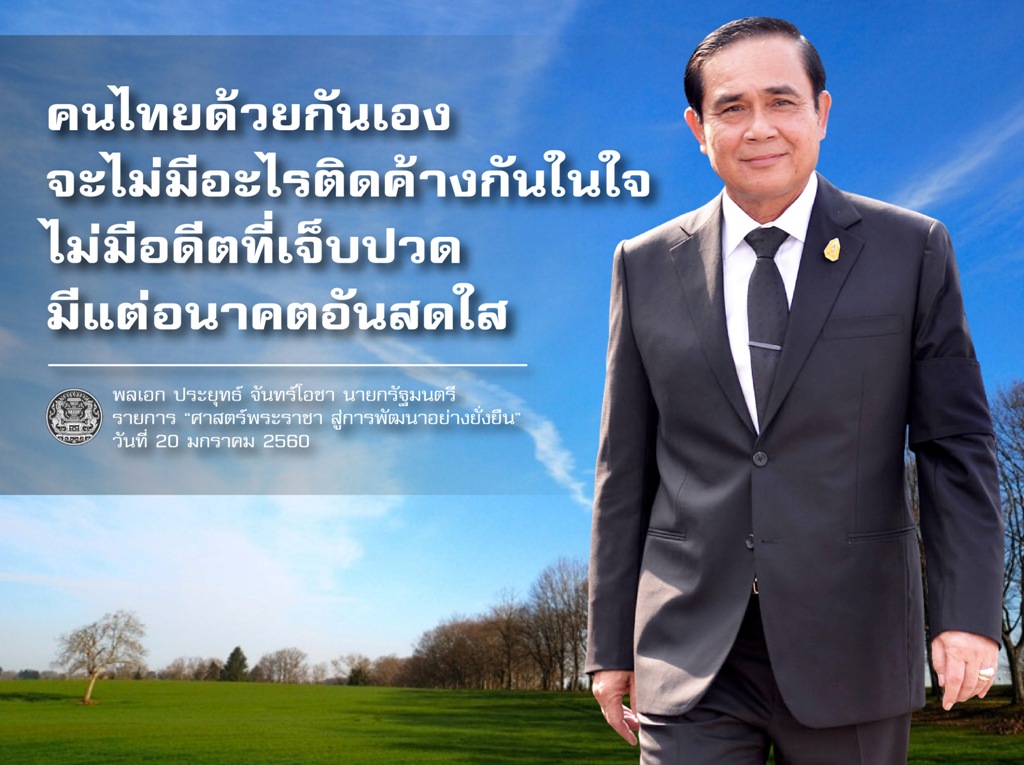 คนไทยด้วยกันเอง
จะไม่มีอะไรติดค้างกันในใจ
ไม่มีอดีตที่เจ็บปวด
มีแต่อนาคตอันสดใส

พลเอก ประยุทธ์ จันทร์โอชา นายกรัฐมนตรี
รายการ "ศาสตร์พระราชา สู่การพัฒนาอย่างยั่งยืน"
วันที่ 20 มกราคม 2560