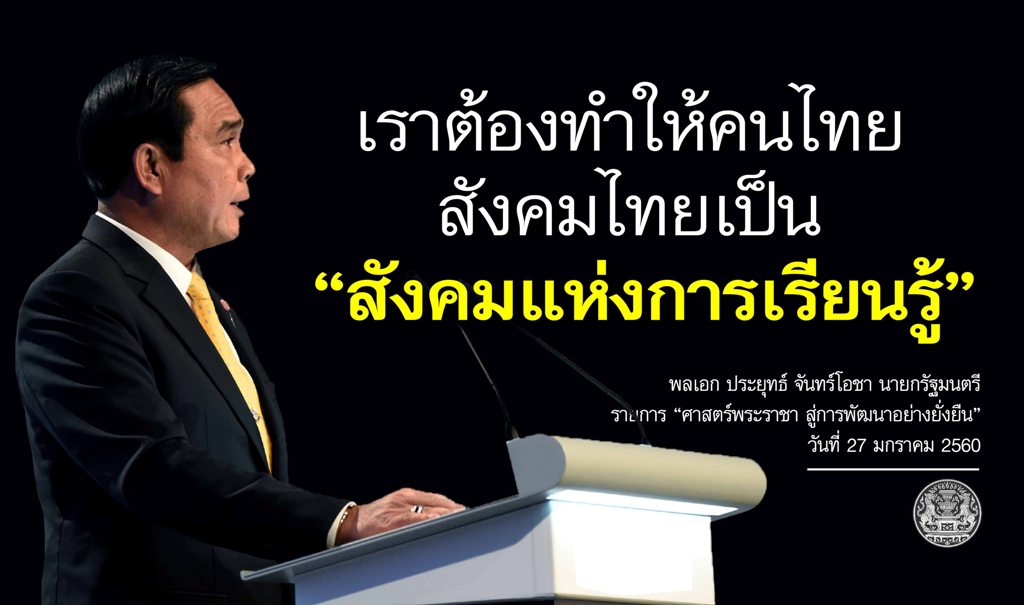 เราต้องทำให้คนไทย
สังคมไทยเป็น
“สังคมแห่งการเรียนรู้”

พลเอก ประยุทธ์ จันทร์โอชา นายกรัฐมนตรี
รายการ “ศาสตร์พระราชา สู่การพัฒนาอย่างยั่งยืน”
วันที่ 27 มกราคม 2560