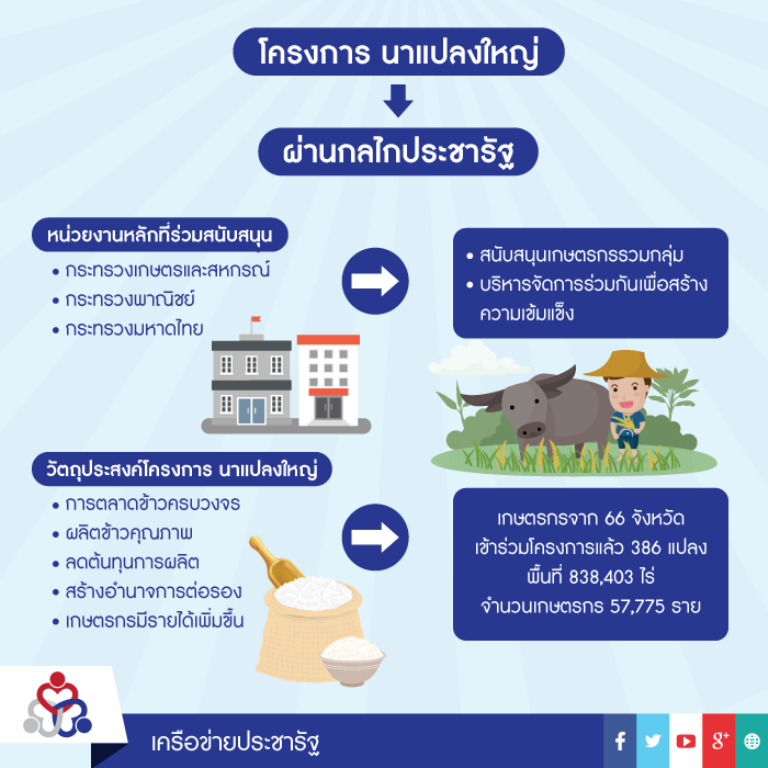 โครงการ นาแปลงใหญ่

ผ่านกลไกประชารัฐ

หน่วยงานหลักที่ร่วมสนับสนุน
• กระทรวงเกษตรและสหกรณ์
• กระทรวงพาณิชย์
• กระทรวงมหาดไทย

• สนับสนุนเกษตรกรรวมกลุ่ม
• บริหารจัดการร่วมกันเพื่อสร้างความเข้มแข็ง

วัตถุประสงค์โครงการ นาแปลงใหญ่
• การตลาดข้าวครบวงจร
• ผลิตข้าวคุณภาพ
• ลดต้นทุนการผลิต
• สร้างอำนาจการต่อรอง
• เกษตรกรมีรายได้เพิ่มขึ้น

เกษตรกรจาก 66 จังหวัด
เข้าร่วมโครงการแล้ว 386 แปลง
พื้นที่ 838,403 ไร่
จำนวนเกษตรกร 57,775 ราย

เครือข่ายประชารัฐ

f

g+