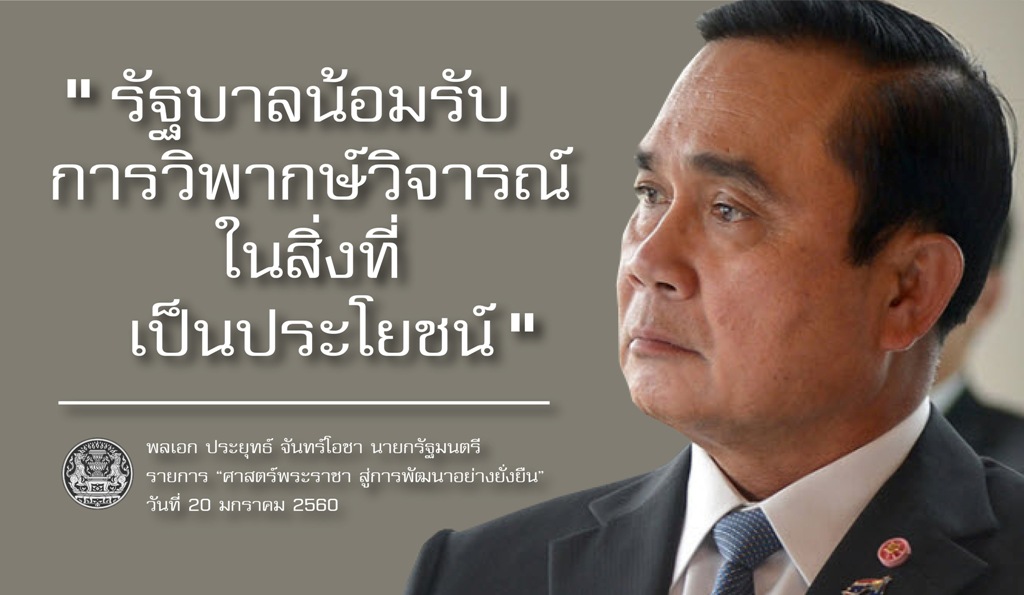 " รัฐบาลน้อมรับ การวิพากษ์วิจารณ์ ในสิ่งที่ เป็นประโยชน์ "

พลเอก ประยุทธ์ จันทร์โอชา นายกรัฐมนตรี
รายการ "ศาสตร์พระราชา สู่การพัฒนาอย่างยั่งยืน"
วันที่ 20 มกราคม 2560