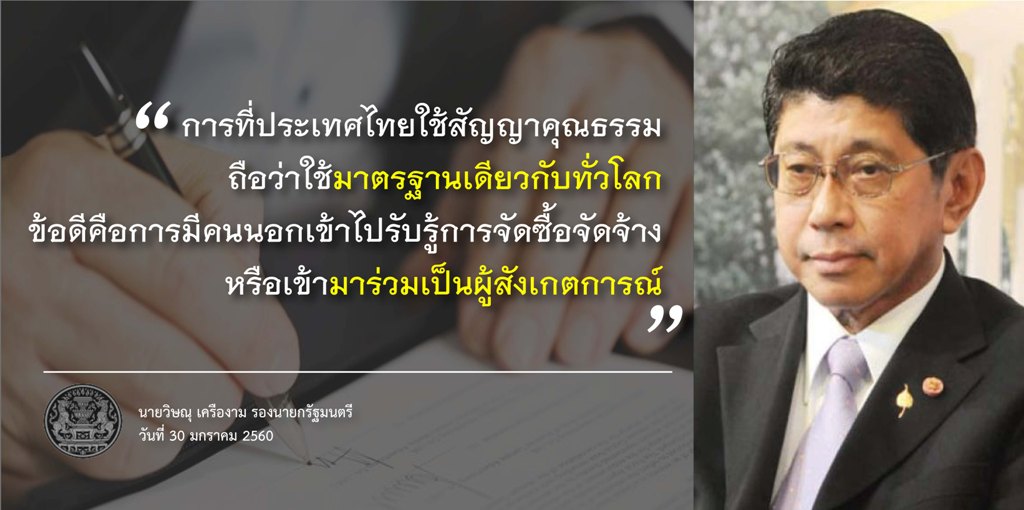 “ การที่ประเทศไทยใช้สัญญาคุณธรรม ถือว่าใช้มาตรฐานเดียวกับทั่วโลก ข้อดีคือการมีคนนอกเข้าไปรับรู้การจัดซื้อจัดจ้าง หรือเข้ามาร่วมเป็นผู้สังเกตการณ์ ”

นายวิษณุ เครืองาม รองนายกรัฐมนตรี
วันที่ 30 มกราคม 2560