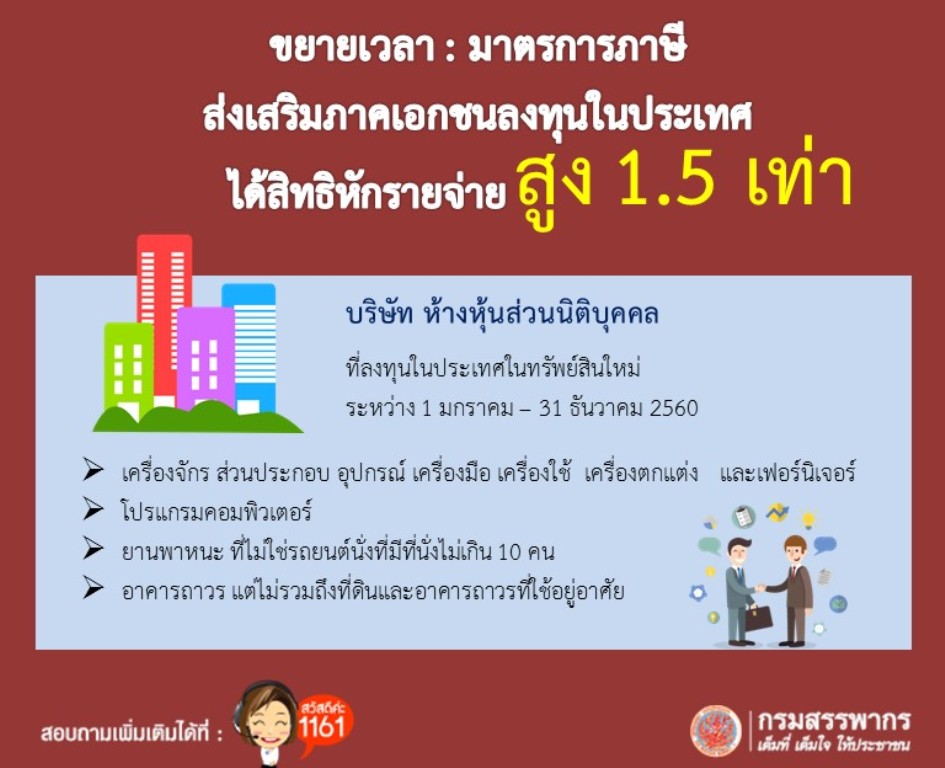 ขยายเวลา : มาตรการภาษี
ส่งเสริมภาคเอกชนลงทุนในประเทศ
ได้สิทธิหักรายจ่าย สูง 1.5 เท่า

บริษัท ห้างหุ้นส่วนนิติบุคคล

ที่ลงทุนในประเทศในทรัพย์สินใหม่
ระหว่าง 1 มกราคม – 31 ธันวาคม 2560

➢ เครื่องจักร ส่วนประกอบ อุปกรณ์ เครื่องมือ เครื่องใช้ เครื่องตกแต่ง และเฟอร์นิเจอร์
➢ โปรแกรมคอมพิวเตอร์
➢ ยานพาหนะ ที่ไม่ใช่รถยนต์นั่งที่มีที่นั่งไม่เกิน 10 คน
➢ อาคารถาวร แต่ไม่รวมถึงที่ดินและอาคารถาวรที่ใช้อยู่อาศัย

สอบถามเพิ่มเติมได้ที่ : สวัสดีค่ะ 1161

กรมสรรพากร
เต็มที่ เต็มใจ ให้ประชาชน