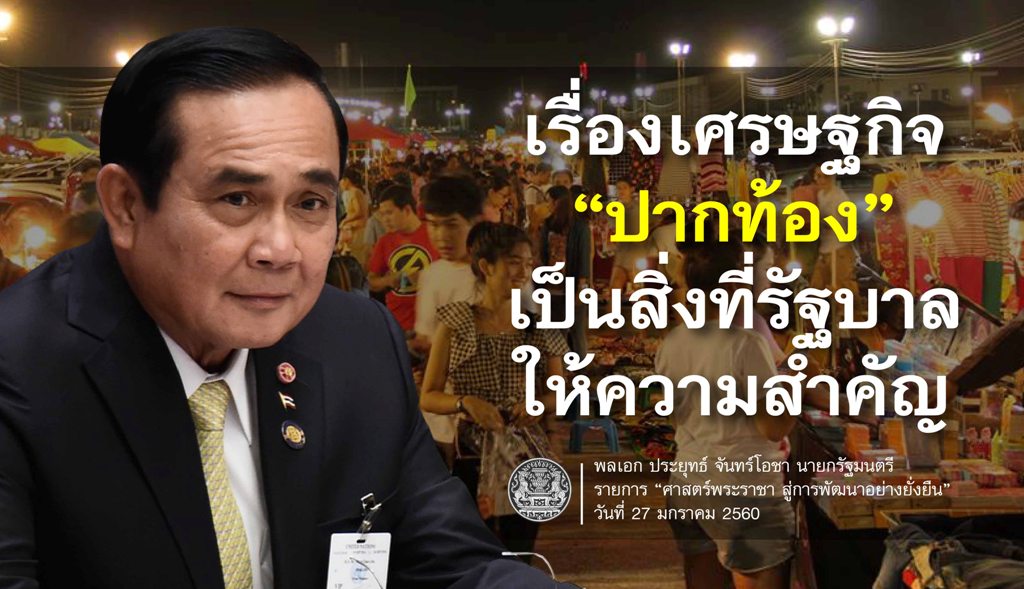 เรื่องเศรษฐกิจ
“ปากท้อง”
เป็นสิ่งที่รัฐบาล
ให้ความสำคัญ

พลเอก ประยุทธ์ จันทร์โอชา นายกรัฐมนตรี
รายการ “ศาสตร์พระราชา สู่การพัฒนาอย่างยั่งยืน”
วันที่ 27 มกราคม 2560