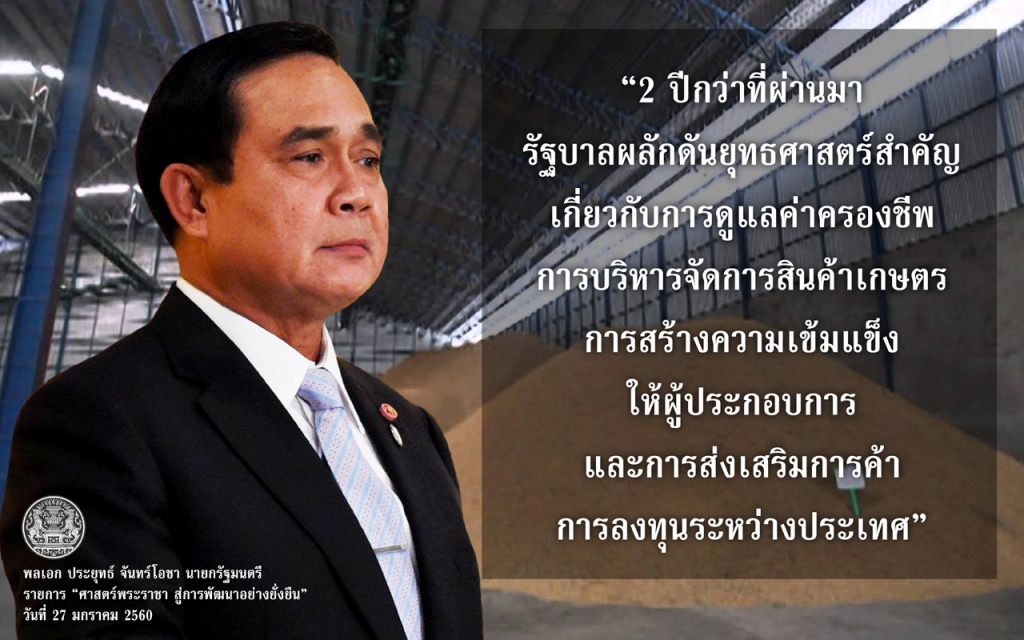 “2 ปีกว่าที่ผ่านมา รัฐบาลผลักดันยุทธศาสตร์สำคัญ เกี่ยวกับการดูแลค่าครองชีพ การบริหารจัดการสินค้าเกษตร การสร้างความเข้มแข็ง ให้ผู้ประกอบการ และการส่งเสริมการค้า การลงทุนระหว่างประเทศ”

พลเอก ประยุทธ์ จันทร์โอชา นายกรัฐมนตรี
รายการ “ศาสตร์พระราชา สู่การพัฒนาอย่างยั่งยืน”
วันที่ 27 มกราคม 2560