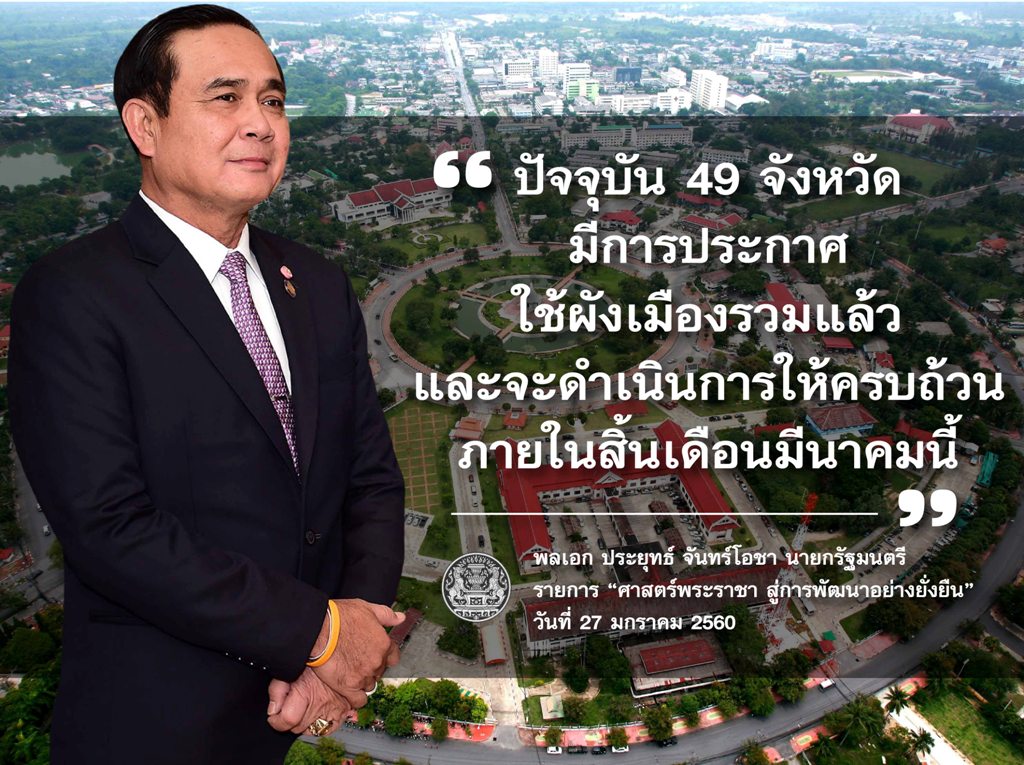 “ ปัจจุบัน 49 จังหวัด มีการประกาศ ใช้ผังเมืองรวมแล้ว และจะดำเนินการให้ครบถ้วน ภายในสิ้นเดือนมีนาคมนี้ ”

พลเอก ประยุทธ์ จันทร์โอชา นายกรัฐมนตรี
รายการ “ศาสตร์พระราชา สู่การพัฒนาอย่างยั่งยืน”
วันที่ 27 มกราคม 2560