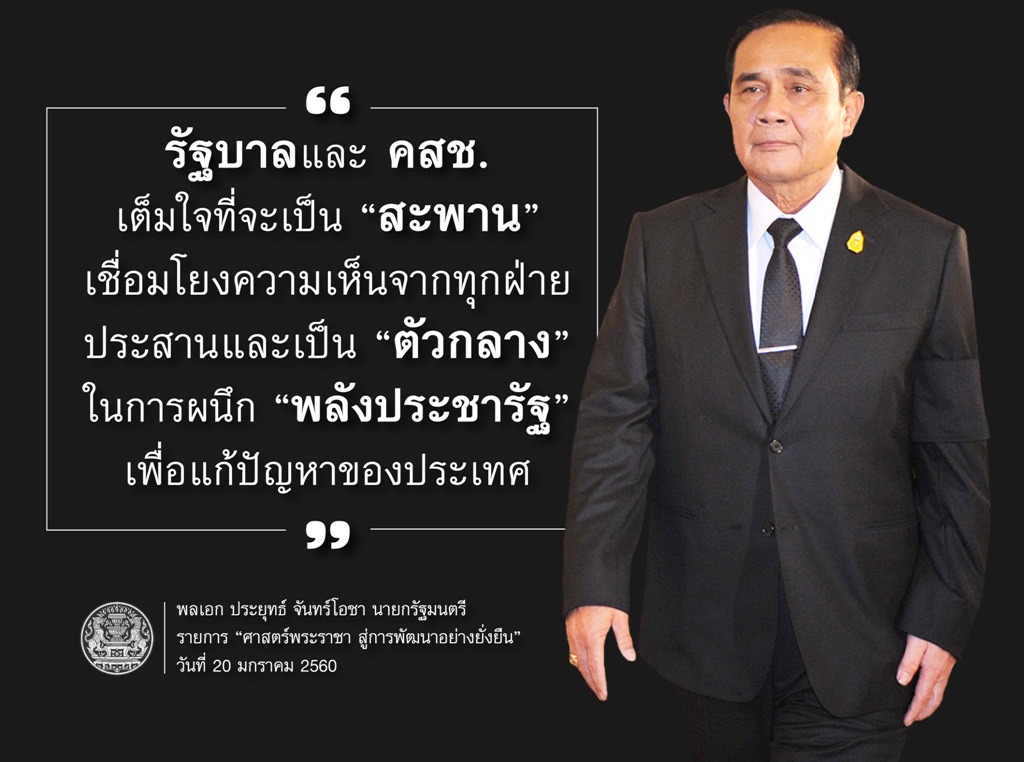 “

รัฐบาลและ คสช. เต็มใจที่จะเป็น “สะพาน” เชื่อมโยงความเห็นจากทุกฝ่าย ประสานและเป็น “ตัวกลาง” ในการผนึก “พลังประชารัฐ” เพื่อแก้ปัญหาของประเทศ

”

พลเอก ประยุทธ์ จันทร์โอชา นายกรัฐมนตรี
รายการ “ศาสตร์พระราชา สู่การพัฒนาอย่างยั่งยืน”
วันที่ 20 มกราคม 2560