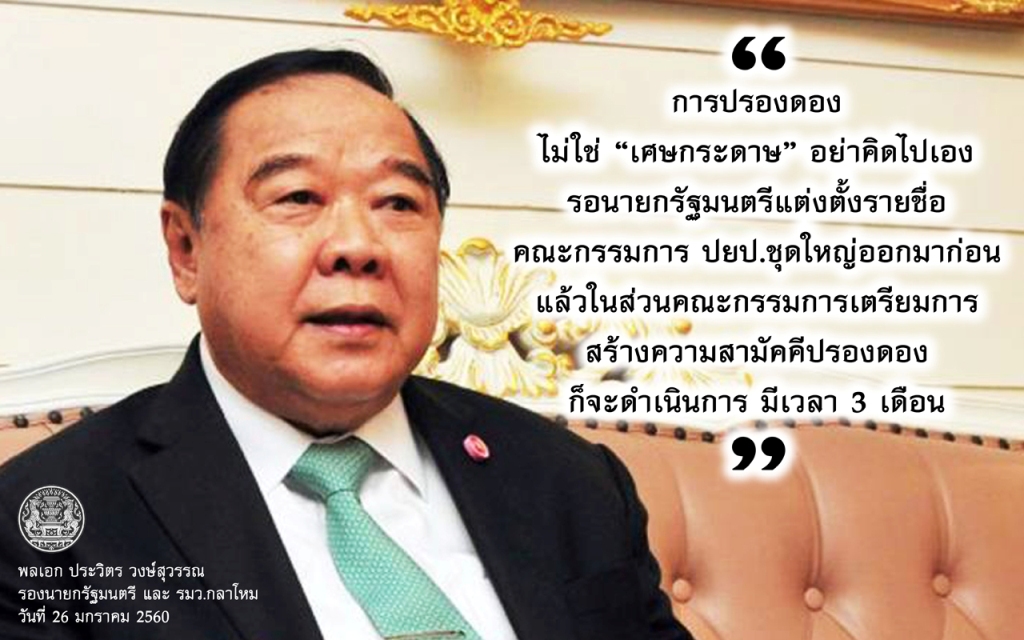 “
การปรองดอง
ไม่ใช่ “เศษกระดาษ” อย่าคิดไปเอง
รอนายกรัฐมนตรีแต่งตั้งรายชื่อ
คณะกรรมการ ปยป.ชุดใหญ่ออกมาก่อน
แล้วในส่วนคณะกรรมการเตรียมการ
สร้างความสามัคคีปรองดอง
ก็จะดำเนินการ มีเวลา 3 เดือน
”

พลเอก ประวิตร วงษ์สุวรรณ
รองนายกรัฐมนตรี และ รมว.กลาโหม
วันที่ 26 มกราคม 2560