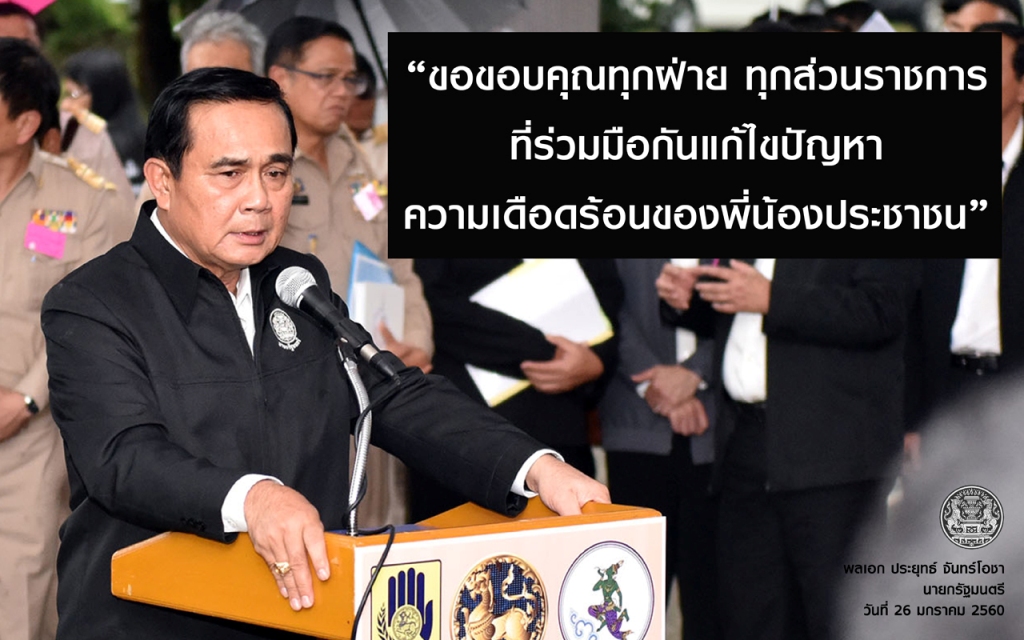 “ขอขอบคุณทุกฝ่าย ทุกส่วนราชการ ที่ร่วมมือกันแก้ไขปัญหา ความเดือดร้อนของพี่น้องประชาชน”

พลเอก ประยุทธ์ จันทร์โอชา
นายกรัฐมนตรี
วันที่ 26 มกราคม 2560