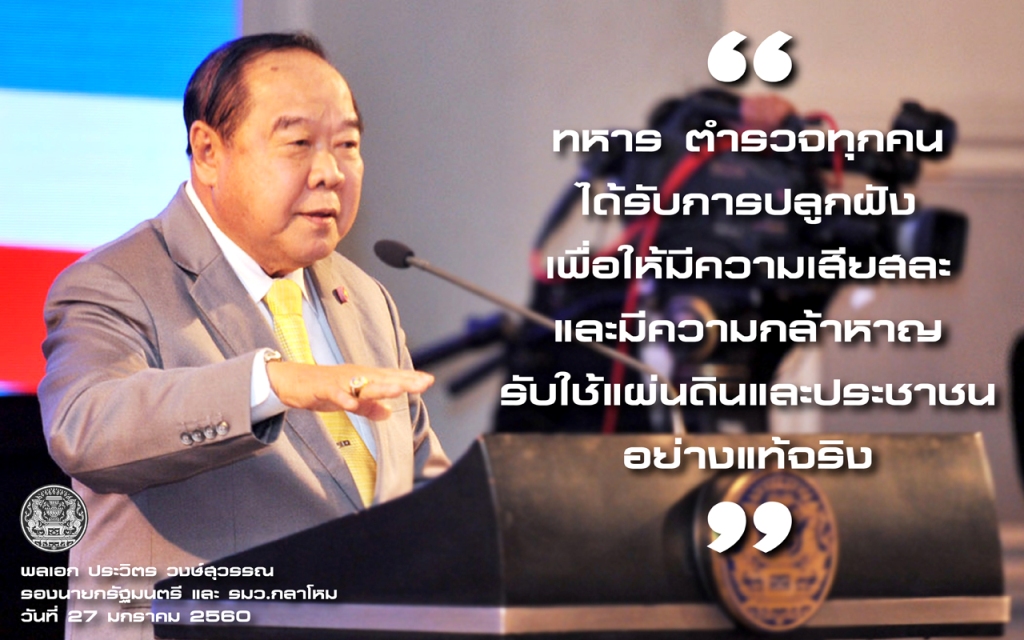 “

ทหาร ตำรวจทุกคน
ได้รับการปลูกฝัง
เพื่อให้มีความเสียสละ
และมีความกล้าหาญ
รับใช้แผ่นดินและประชาชน
อย่างแท้จริง

”

พลเอก ประวิตร วงษ์สุวรรณ
รองนายกรัฐมนตรี และ รมว.กลาโหม
วันที่ 27 มกราคม 2560