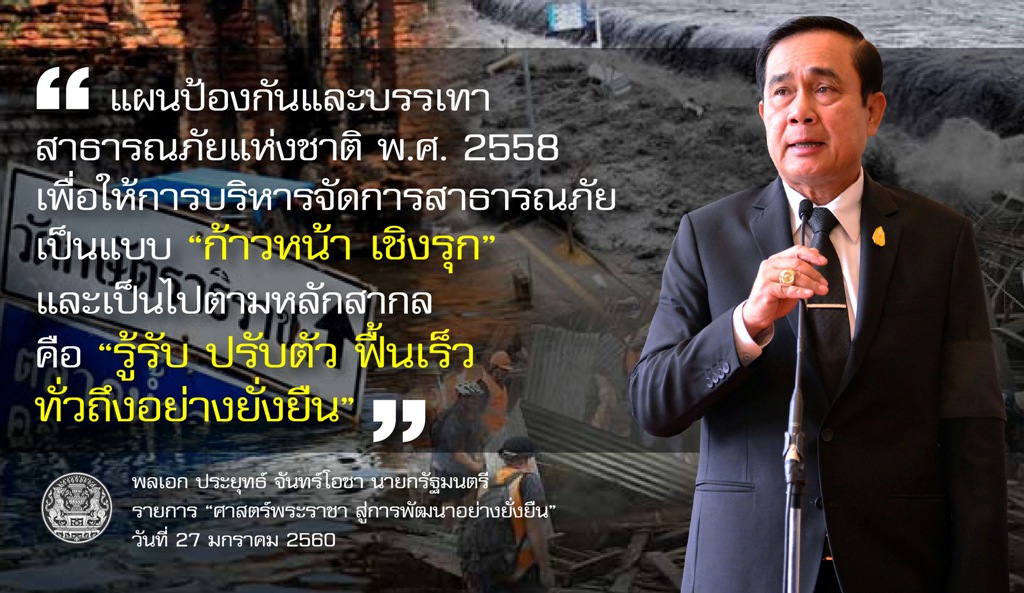 “ แผนป้องกันและบรรเทาสาธารณภัยแห่งชาติ พ.ศ. 2558 เพื่อให้การบริหารจัดการสาธารณภัยเป็นแบบ “ก้าวหน้า เชิงรุก” และเป็นไปตามหลักสากล คือ “รู้รับ ปรับตัว ฟื้นเร็ว ทั่วถึงอย่างยั่งยืน” ”

พลเอก ประยุทธ์ จันทร์โอชา นายกรัฐมนตรี
รายการ “ศาสตร์พระราชา สู่การพัฒนาอย่างยั่งยืน”
วันที่ 27 มกราคม 2560