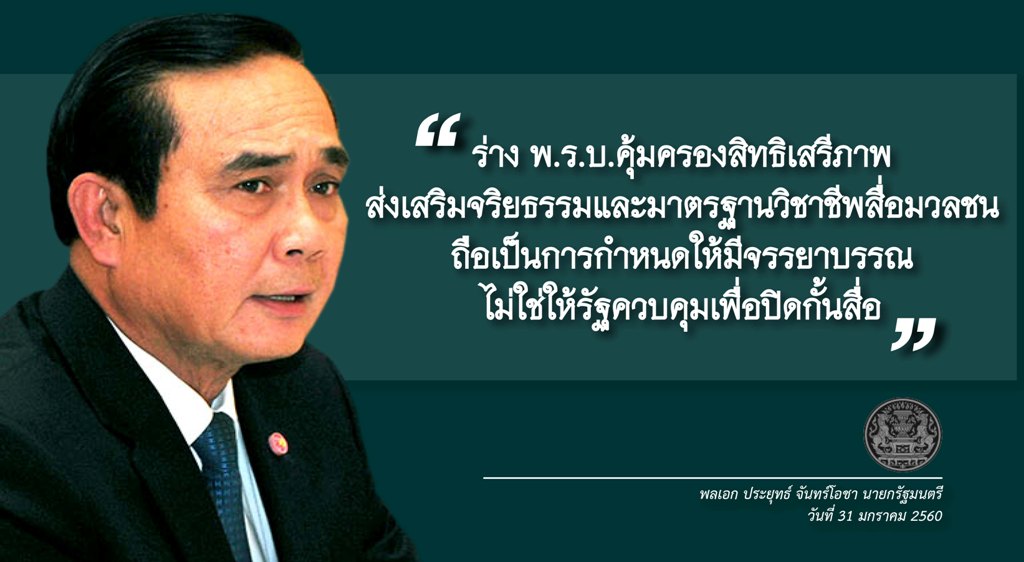 “ ร่าง พ.ร.บ.คุ้มครองสิทธิเสรีภาพ ส่งเสริมจริยธรรมและมาตรฐานวิชาชีพสื่อมวลชน ถือเป็นการกำหนดให้มีจรรยาบรรณ ไม่ใช่ให้รัฐควบคุมเพื่อปิดกั้นสื่อ ”

พลเอก ประยุทธ์ จันทร์โอชา นายกรัฐมนตรี
วันที่ 31 มกราคม 2560