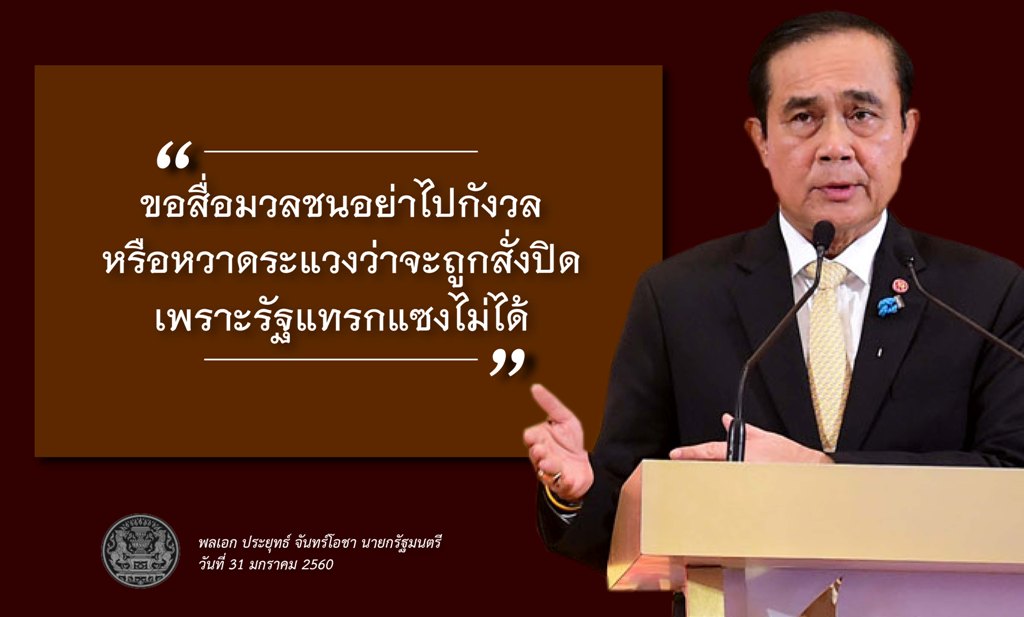 “ ขอสื่อมวลชนอย่าไปกังวล หรือหวาดระแวงว่าจะถูกสั่งปิด เพราะรัฐแทรกแซงไม่ได้ ”

พลเอก ประยุทธ์ จันทร์โอชา นายกรัฐมนตรี
วันที่ 31 มกราคม 2560