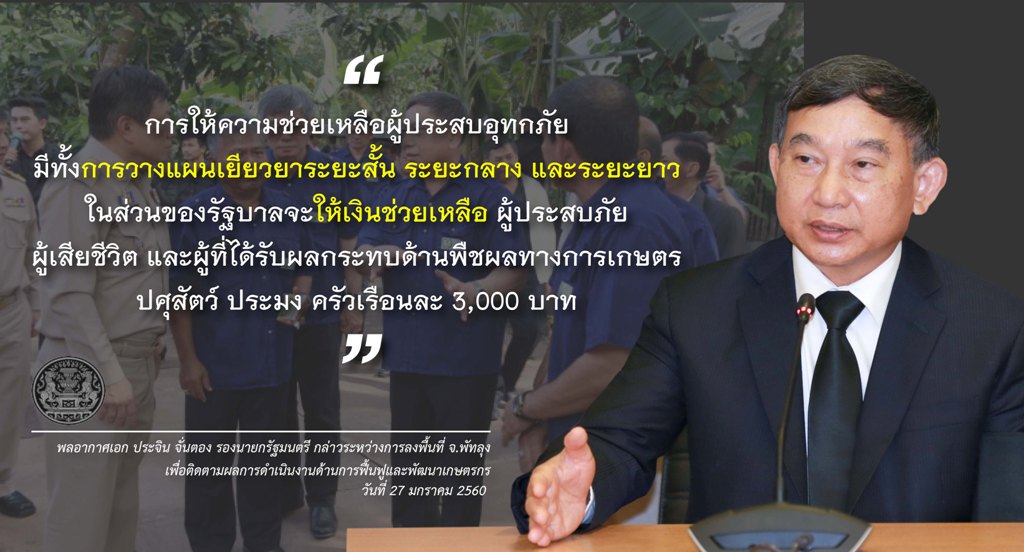 “

การให้ความช่วยเหลือผู้ประสบอุทกภัย มีทั้งการวางแผนเยียวยาระยะสั้น ระยะกลาง และระยะยาว ในส่วนของรัฐบาลจะให้เงินช่วยเหลือ ผู้ประสบภัย ผู้เสียชีวิต และผู้ที่ได้รับผลกระทบด้านพืชผลทางการเกษตร ปศุสัตว์ ประมง ครัวเรือนละ 3,000 บาท

”

พลอากาศเอก ประจิน จั่นตอง รองนายกรัฐมนตรี กล่าวระหว่างการลงพื้นที่ จ.พัทลุง
เพื่อติดตามผลการดำเนินงานด้านการฟื้นฟูและพัฒนาเกษตรกร
วันที่ 27 มกราคม 2560