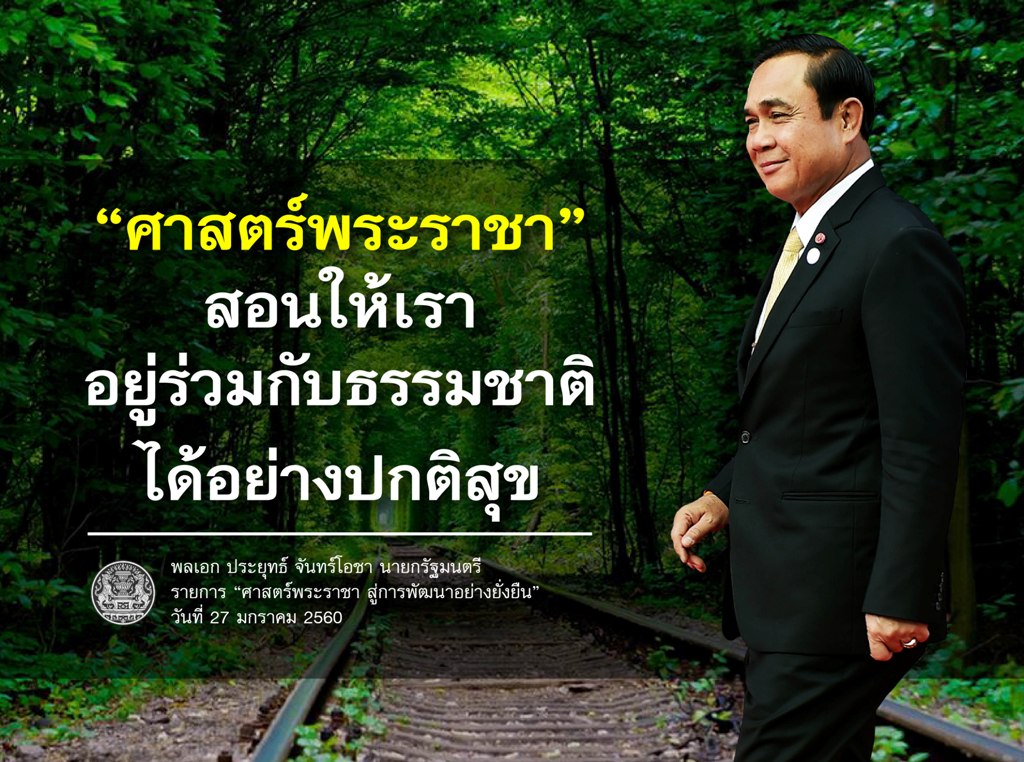 “ศาสตร์พระราชา”
สอนให้เรา
อยู่ร่วมกับธรรมชาติ
ได้อย่างปกติสุข

พลเอก ประยุทธ์ จันทร์โอชา นายกรัฐมนตรี
รายการ “ศาสตร์พระราชา สู่การพัฒนาอย่างยั่งยืน”
วันที่ 27 มกราคม 2560