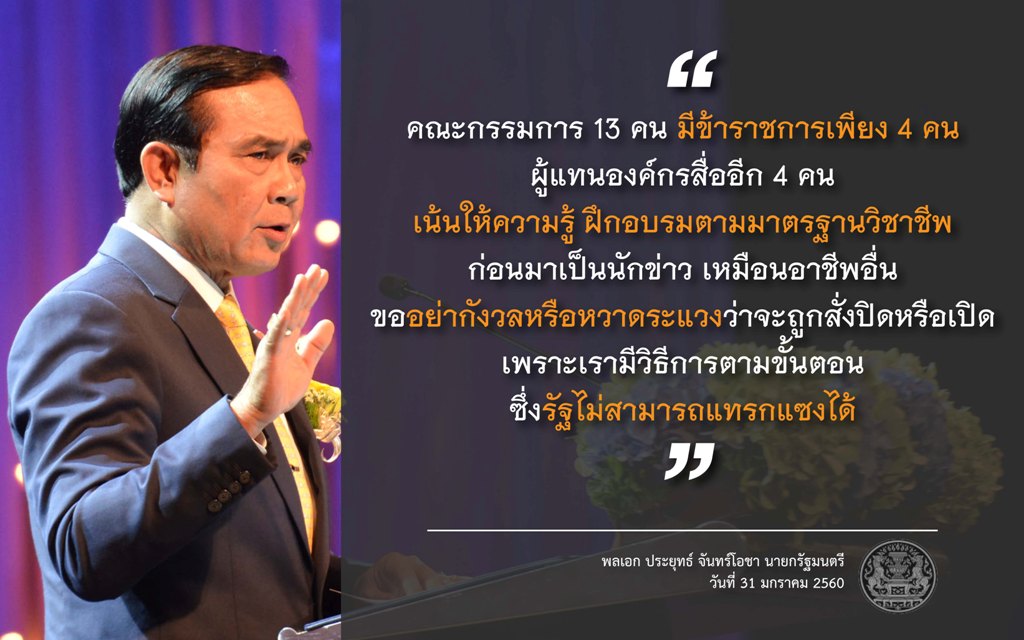 “

คณะกรรมการ 13 คน มีข้าราชการเพียง 4 คน ผู้แทนองค์กรสื่ออีก 4 คน เน้นให้ความรู้ ฝึกอบรมตามมาตรฐานวิชาชีพ ก่อนมาเป็นนักข่าว เหมือนอาชีพอื่น ขออย่ากังวลหรือหวาดระแวงว่าจะถูกสั่งปิดหรือเปิด เพราะเรามีวิธีการตามขั้นตอน ซึ่งรัฐไม่สามารถแทรกแซงได้

”

พลเอก ประยุทธ์ จันทร์โอชา นายกรัฐมนตรี
วันที่ 31 มกราคม 2560