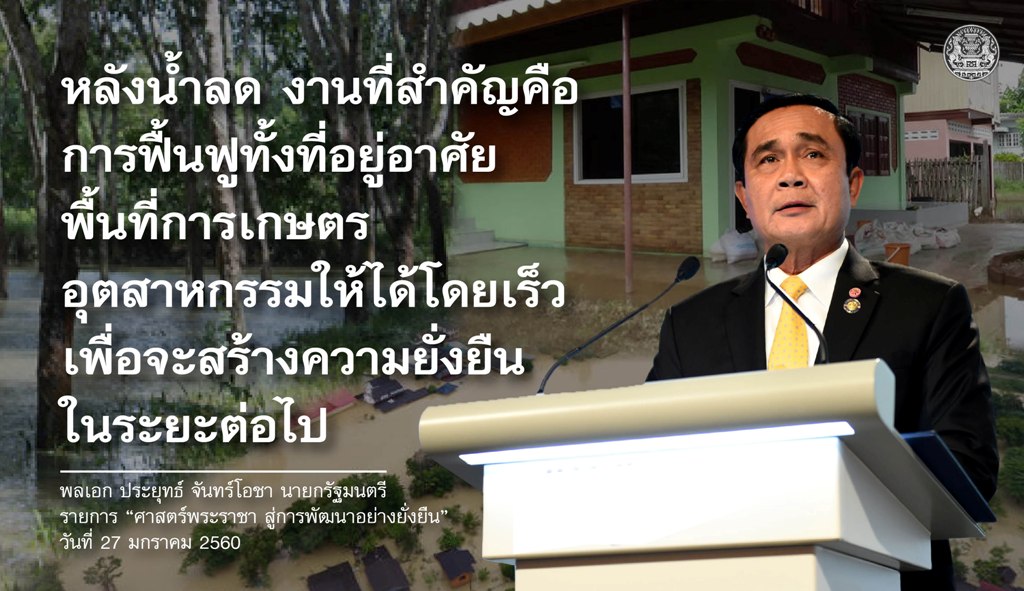 หลังน้ำลด งานที่สำคัญคือ
การฟื้นฟูทั้งที่อยู่อาศัย
พื้นที่การเกษตร
อุตสาหกรรมให้ได้โดยเร็ว
เพื่อจะสร้างความยั่งยืน
ในระยะต่อไป

พลเอก ประยุทธ์ จันทร์โอชา นายกรัฐมนตรี
รายการ “ศาสตร์พระราชา สู่การพัฒนาอย่างยั่งยืน”
วันที่ 27 มกราคม 2560