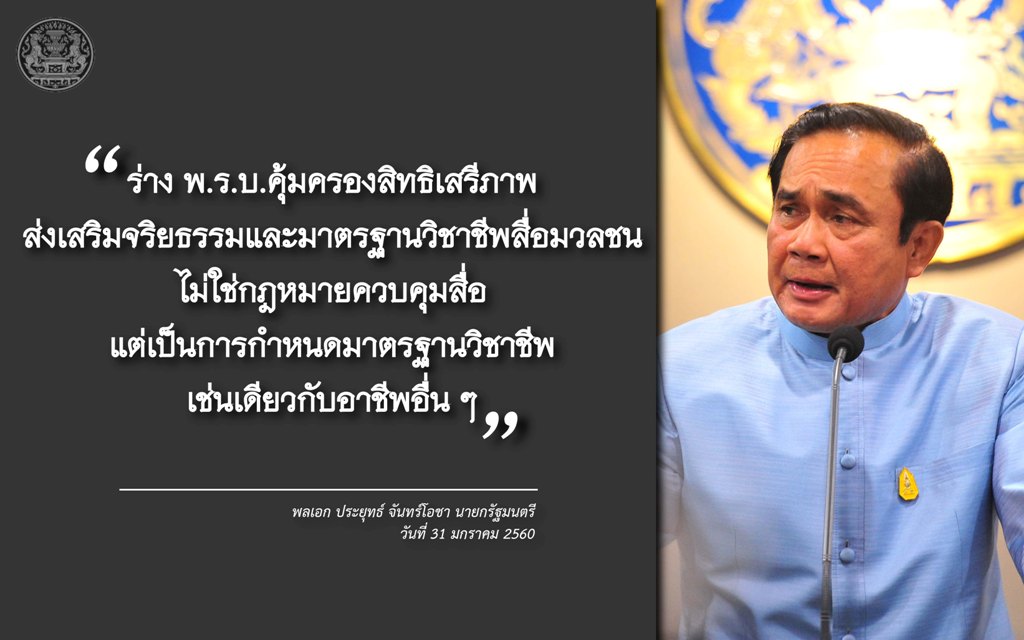 “ร่าง พ.ร.บ.คุ้มครองสิทธิเสรีภาพ ส่งเสริมจริยธรรมและมาตรฐานวิชาชีพสื่อมวลชน ไม่ใช่กฎหมายควบคุมสื่อ แต่เป็นการกำหนดมาตรฐานวิชาชีพ เช่นเดียวกับอาชีพอื่น ๆ”

พลเอก ประยุทธ์ จันทร์โอชา นายกรัฐมนตรี
วันที่ 31 มกราคม 2560