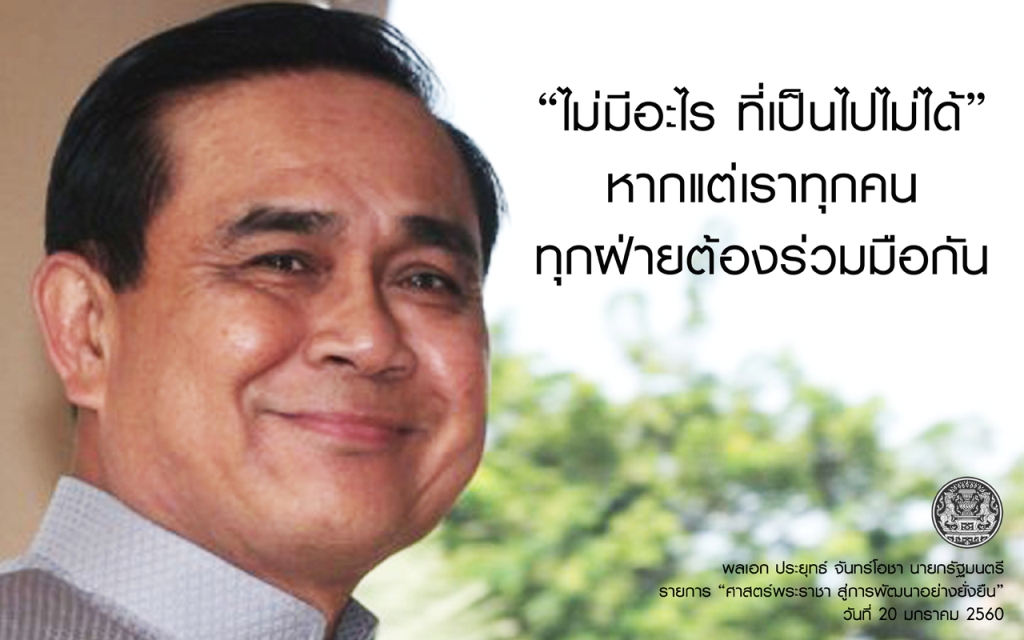 “ไม่มีอะไร ที่เป็นไปไม่ได้”
หากแต่เราทุกคน
ทุกฝ่ายต้องร่วมมือกัน

พลเอก ประยุทธ์ จันทร์โอชา นายกรัฐมนตรี
รายการ “ศาสตร์พระราชา สู่การพัฒนาอย่างยั่งยืน”
วันที่ 20 มกราคม 2560