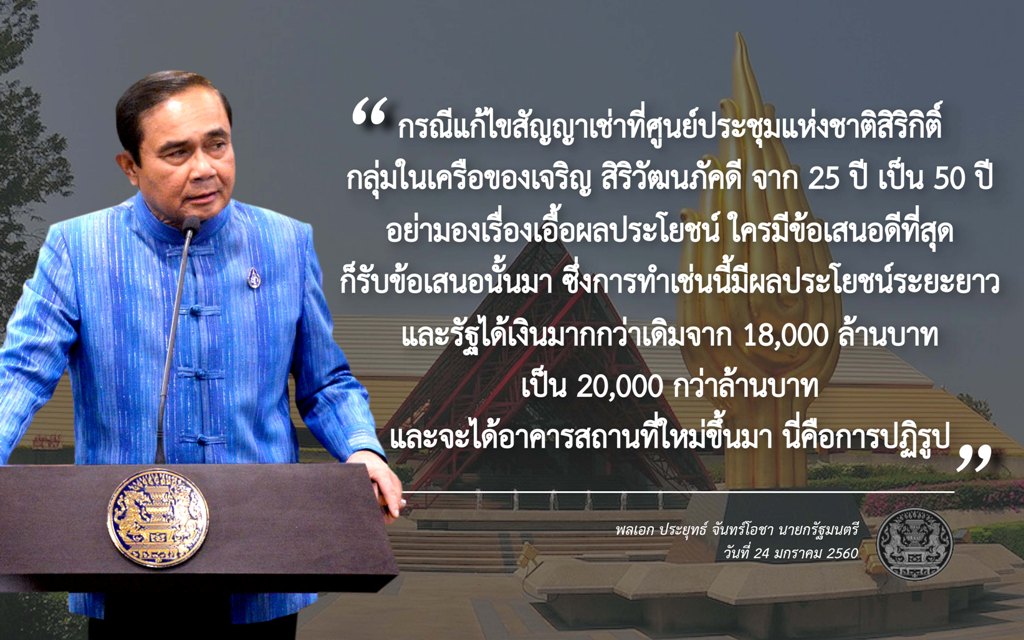 “ กรณีแก้ไขสัญญาเช่าที่ศูนย์ประชุมแห่งชาติสิริกิติ์ กลุ่มในเครือของเจริญ สิริวัฒนภักดี จาก 25 ปี เป็น 50 ปี อย่ามองเรื่องเอื้อผลประโยชน์ ใครมีข้อเสนอดีที่สุด ก็รับข้อเสนอนั้นมา ซึ่งการทำเช่นนี้มีผลประโยชน์ระยะยาว และรัฐได้เงินมากกว่าเดิมจาก 18,000 ล้านบาท เป็น 20,000 กว่าล้านบาท และจะได้อาคารสถานที่ใหม่ขึ้นมา นี่คือการปฏิรูป ”

พลเอก ประยุทธ์ จันทร์โอชา นายกรัฐมนตรี
วันที่ 24 มกราคม 2560