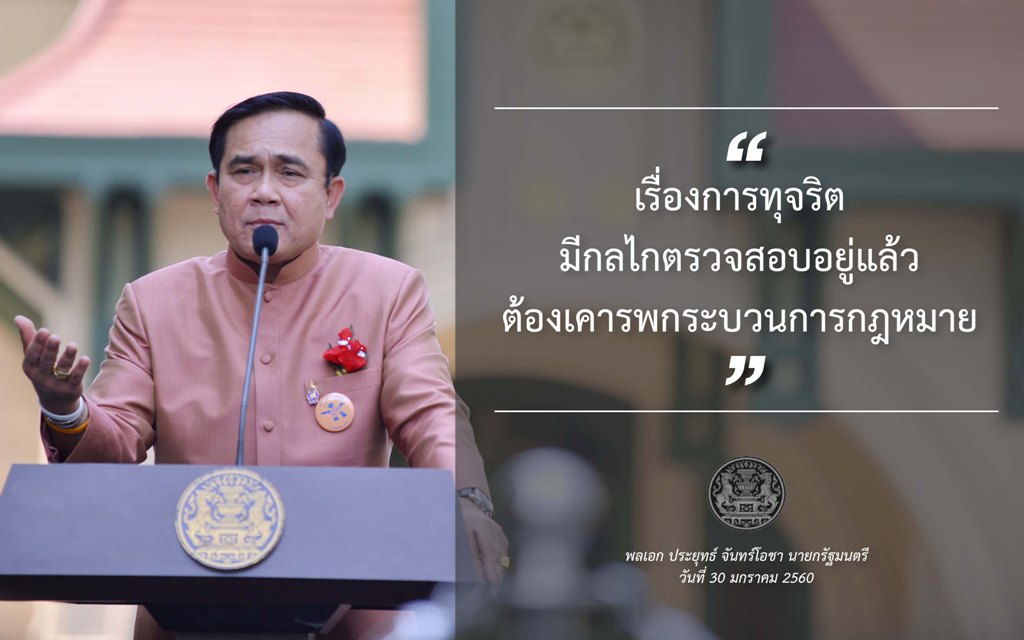 “
เรื่องการทุจริต
มีกลไกตรวจสอบอยู่แล้ว
ต้องเคารพกระบวนการกฎหมาย
”

พลเอก ประยุทธ์ จันทร์โอชา นายกรัฐมนตรี
วันที่ 30 มกราคม 2560