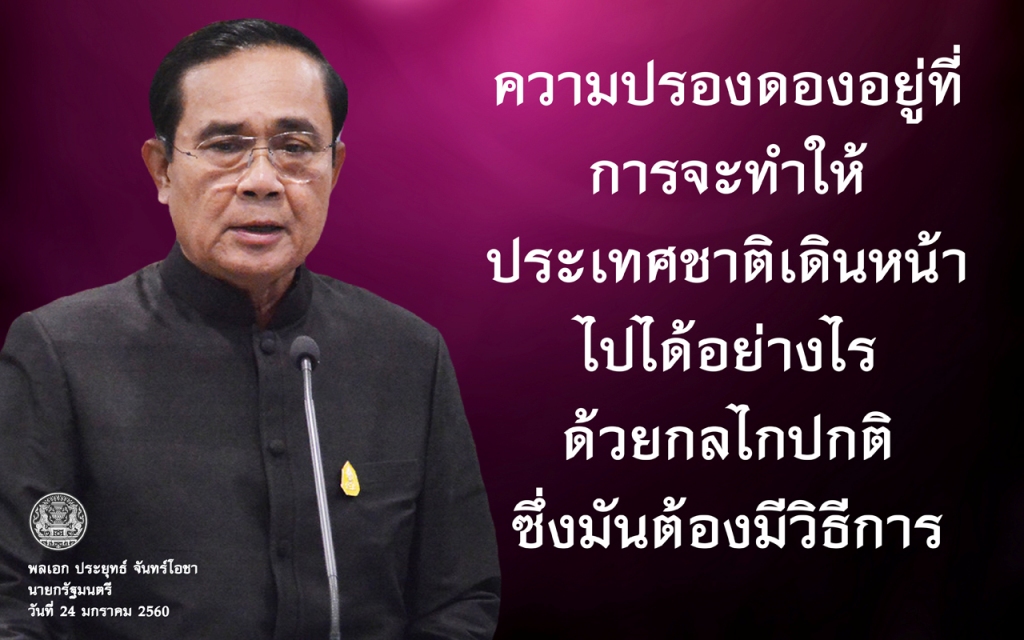 ความปรองดองอยู่ที่
การจะทำให้
ประเทศชาติเดินหน้า
ไปได้อย่างไร
ด้วยกลไกปกติ
ซึ่งมันต้องมีวิธีการ

พลเอก ประยุทธ์ จันทร์โอชา
นายกรัฐมนตรี
วันที่ 24 มกราคม 2560