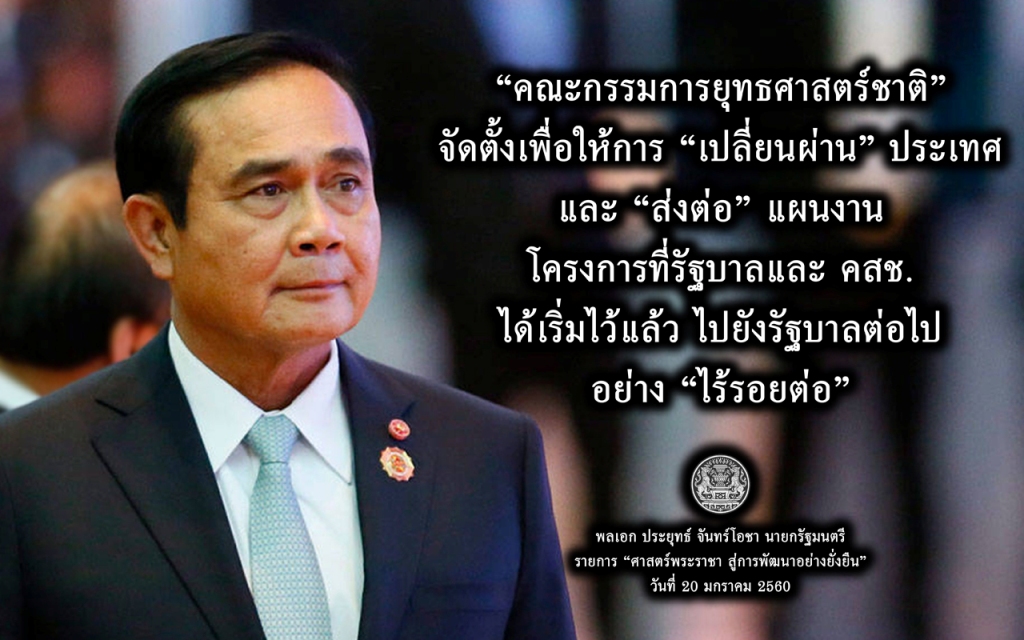 “คณะกรรมการยุทธศาสตร์ชาติ” จัดตั้งเพื่อให้การ “เปลี่ยนผ่าน” ประเทศ และ “ส่งต่อ” แผนงาน โครงการที่รัฐบาลและ คสช. ได้เริ่มไว้แล้ว ไปยังรัฐบาลต่อไป อย่าง “ไร้รอยต่อ”

พลเอก ประยุทธ์ จันทร์โอชา นายกรัฐมนตรี
รายการ “ศาสตร์พระราชา สู่การพัฒนาอย่างยั่งยืน”
วันที่ 20 มกราคม 2560