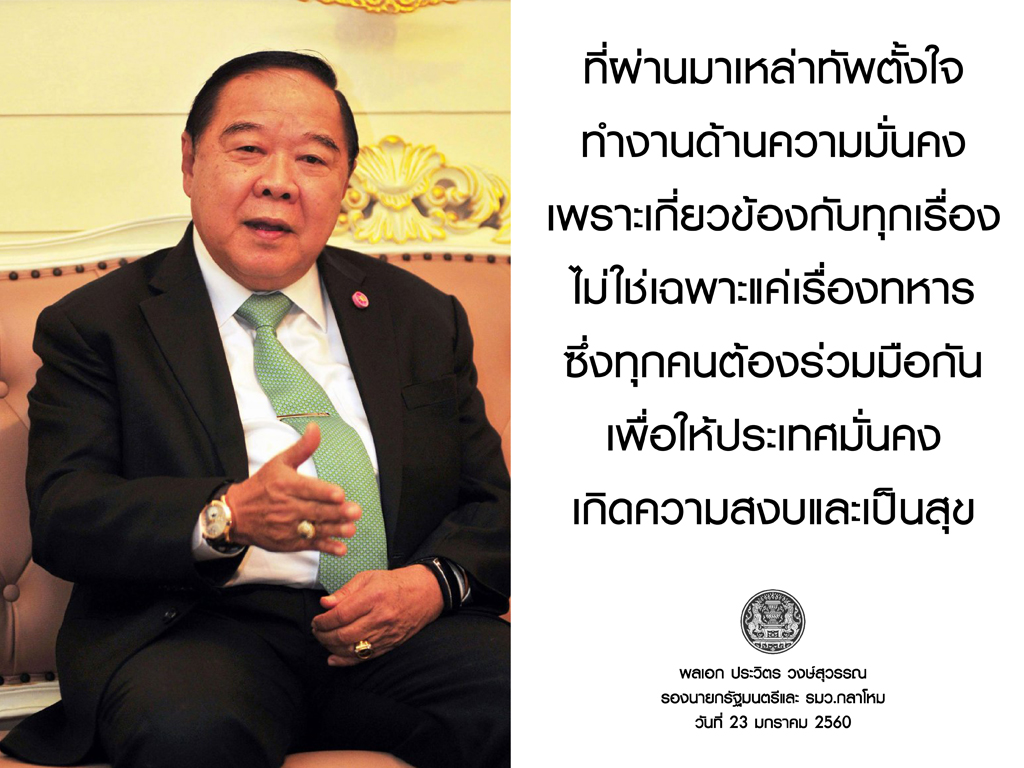 ที่ผ่านมาเหล่าทัพตั้งใจ
ทำงานด้านความมั่นคง
เพราะเกี่ยวข้องกับทุกเรื่อง
ไม่ใช่เฉพาะแค่เรื่องทหาร
ซึ่งทุกคนต้องร่วมมือกัน
เพื่อให้ประเทศมั่นคง
เกิดความสงบและเป็นสุข

พลเอก ประวิตร วงษ์สุวรรณ
รองนายกรัฐมนตรีและ รมว.กลาโหม
วันที่ 23 มกราคม 2560