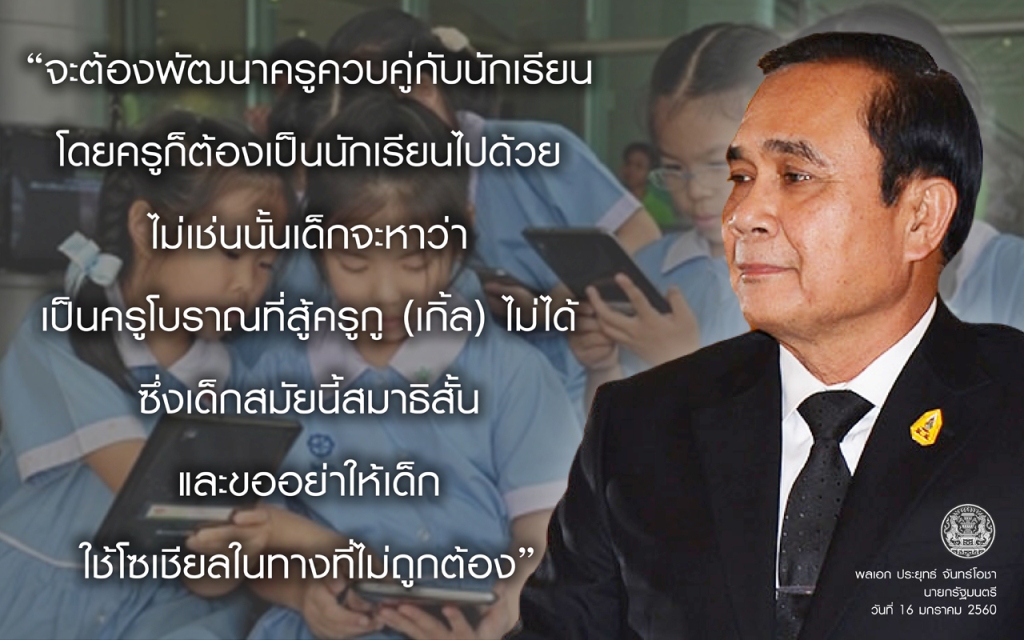 “จะต้องพัฒนาครูควบคู่กับนักเรียน

โดยครูก็ต้องเป็นนักเรียนไปด้วย

ไม่เช่นนั้นเด็กจะหาว่า

เป็นครูโบราณที่สู้ครูกู (เกิ้ล) ไม่ได้

ซึ่งเด็กสมัยนี้สมาธิสั้น

และขออย่าให้เด็ก

ใช้โซเชียลในทางที่ไม่ถูกต้อง”

พลเอก ประยุทธ์ จันทร์โอชา
นายกรัฐมนตรี
วันที่ 16 มกราคม 2560