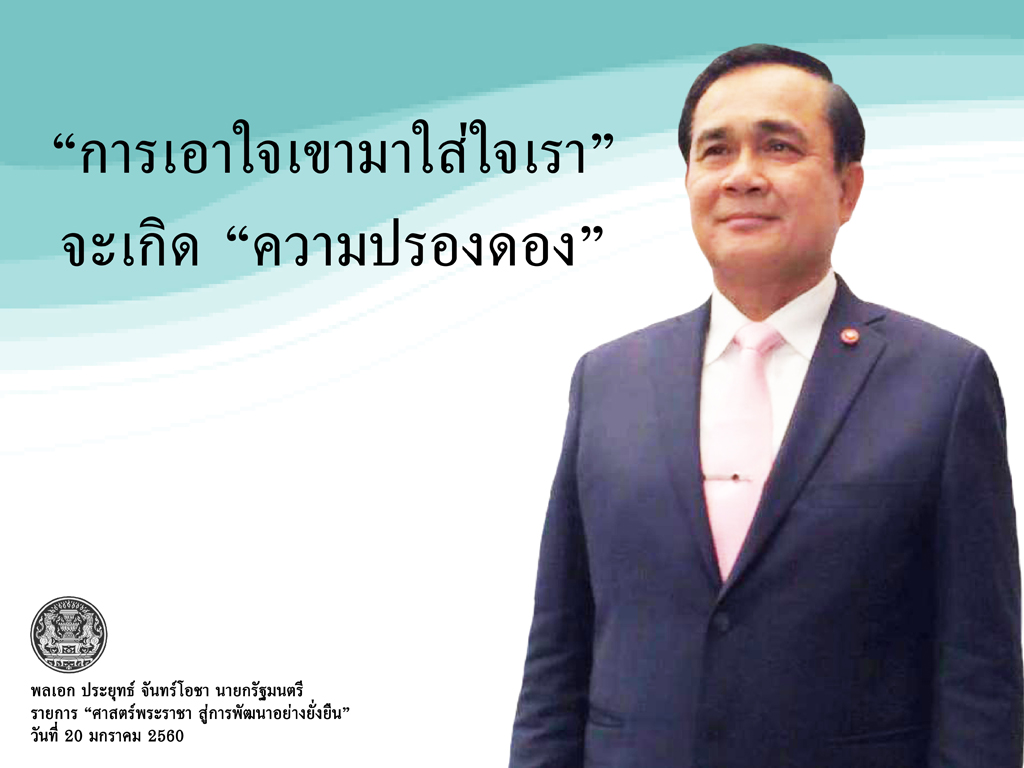 “การเอาใจเขามาใส่ใจเรา”
จะเกิด “ความปรองดอง”

พลเอก ประยุทธ์ จันทร์โอชา นายกรัฐมนตรี
รายการ “ศาสตร์พระราชา สู่การพัฒนาอย่างยั่งยืน”
วันที่ 20 มกราคม 2560