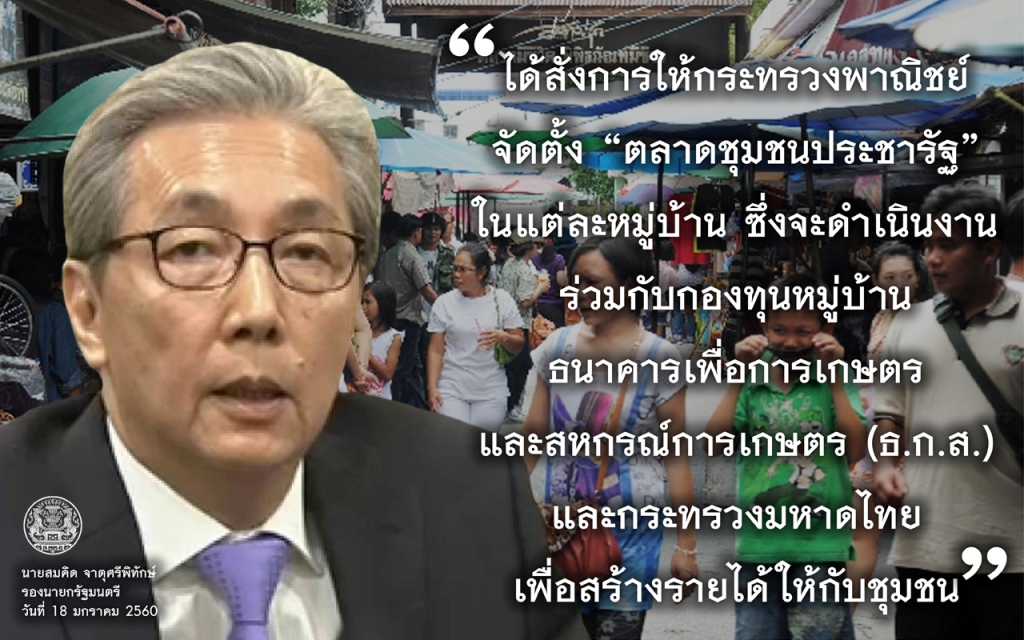 “ได้สั่งการให้กระทรวงพาณิชย์ จัดตั้ง “ตลาดชุมชนประชารัฐ” ในแต่ละหมู่บ้าน ซึ่งจะดำเนินงาน ร่วมกับกองทุนหมู่บ้าน ธนาคารเพื่อการเกษตร และสหกรณ์การเกษตร (ธ.ก.ส.) และกระทรวงมหาดไทย เพื่อสร้างรายได้ให้กับชุมชน”

นายสมคิด จาตุศรีพิทักษ์
รองนายกรัฐมนตรี
วันที่ 18 มกราคม 2560