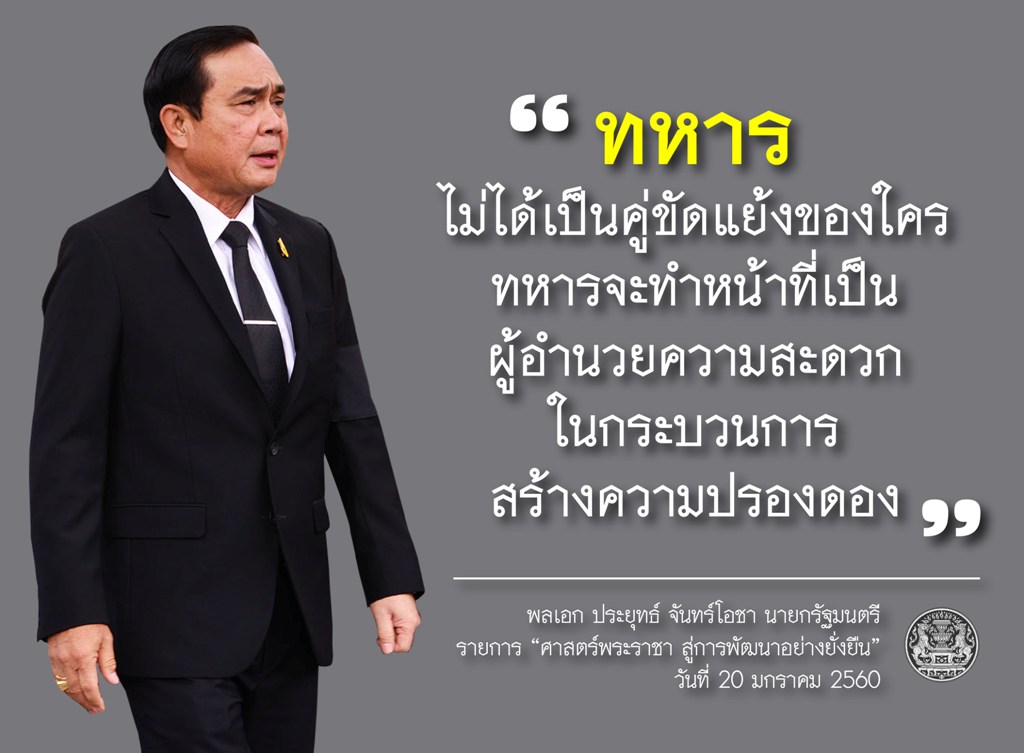 “ ทหาร
ไม่ได้เป็นคู่ขัดแย้งของใคร
ทหารจะทำหน้าที่เป็น
ผู้อำนวยความสะดวก
ในกระบวนการ
สร้างความปรองดอง ”

พลเอก ประยุทธ์ จันทร์โอชา นายกรัฐมนตรี
รายการ “ศาสตร์พระราชา สู่การพัฒนาอย่างยั่งยืน”
วันที่ 20 มกราคม 2560