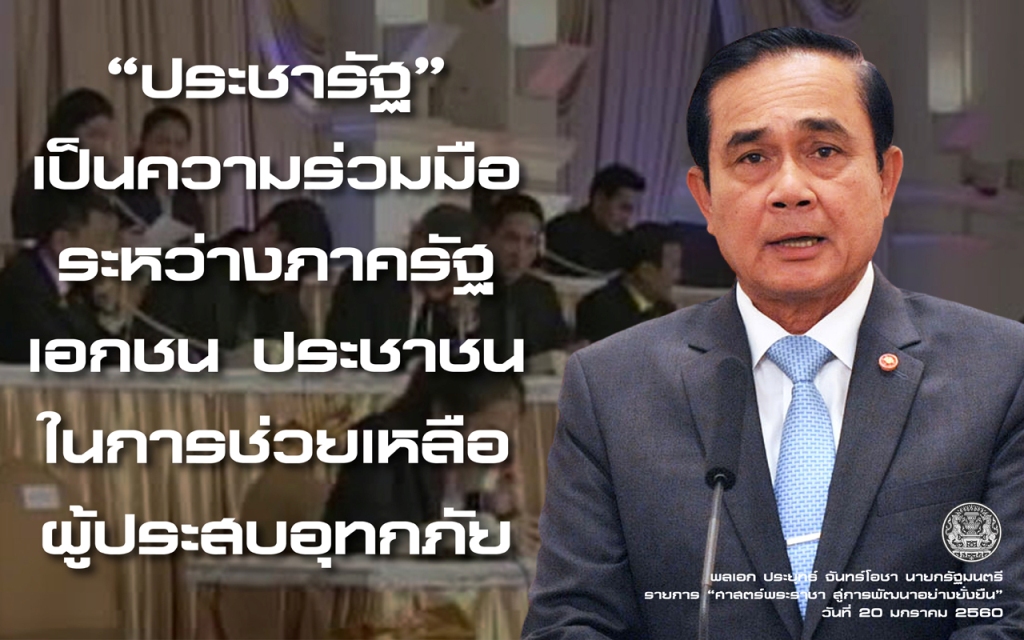 “ประชารัฐ” เป็นความร่วมมือ ระหว่างภาครัฐ เอกชน ประชาชน ในการช่วยเหลือ ผู้ประสบอุทกภัย

พลเอก ประยุทธ์ จันทร์โอชา นายกรัฐมนตรี
รายการ “ศาสตร์พระราชา สู่การพัฒนาอย่างยั่งยืน”
วันที่ 20 มกราคม 2560