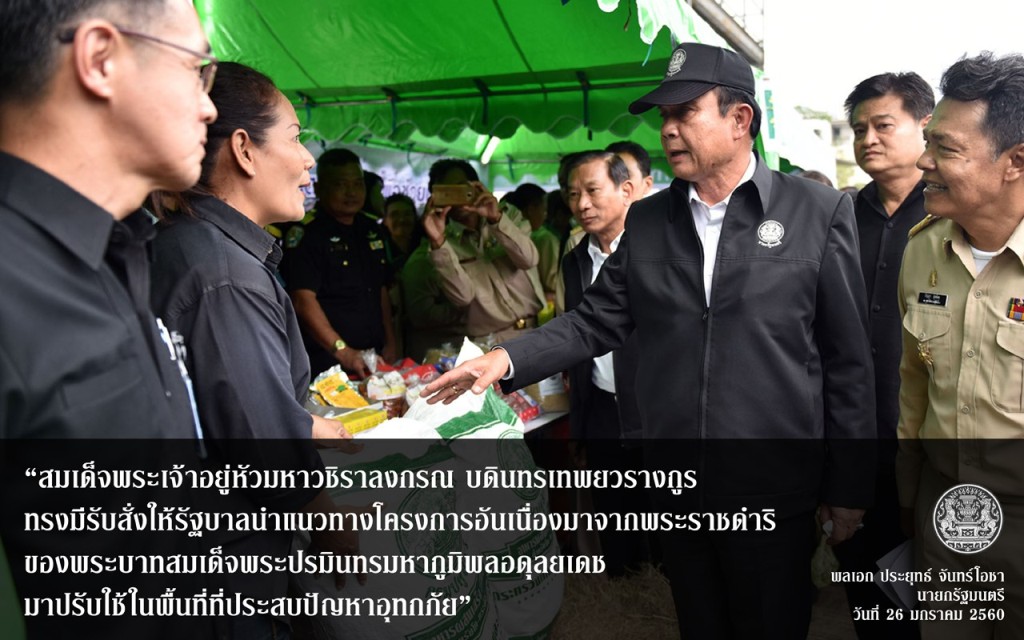 “สมเด็จพระเจ้าอยู่หัวมหาวชิราลงกรณ บดินทรเทพยวรางกูร ทรงมีรับสั่งให้รัฐบาลนำแนวทางโครงการอันเนื่องมาจากพระราชดำริ ของพระบาทสมเด็จพระปรมินทรมหาภูมิพลอดุลยเดช มาปรับใช้ในพื้นที่ที่ประสบปัญหาอุทกภัย”

พลเอก ประยุทธ์ จันทร์โอชา
นายกรัฐมนตรี
วันที่ 26 มกราคม 2560