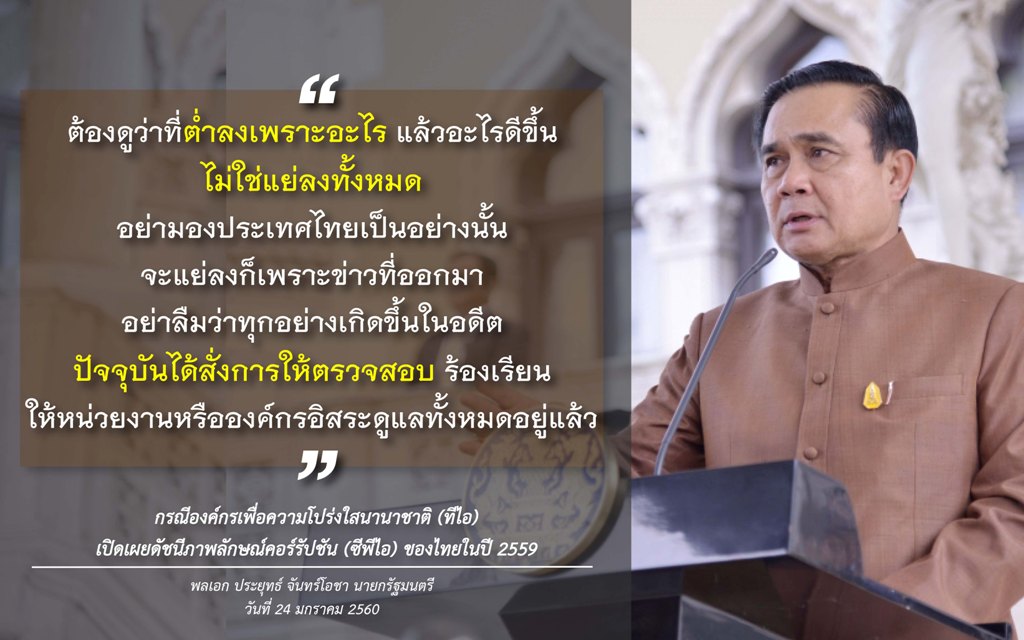 “
ต้องดูว่าที่ต่ำลงเพราะอะไร แล้วอะไรดีขึ้น
ไม่ใช่แย่ลงทั้งหมด
อย่ามองประเทศไทยเป็นอย่างนั้น
จะแย่ลงก็เพราะข่าวที่ออกมา
อย่าลืมว่าทุกอย่างเกิดขึ้นในอดีต
ปัจจุบันได้สั่งการให้ตรวจสอบ ร้องเรียน
ให้หน่วยงานหรือองค์กรอิสระดูแลทั้งหมดอยู่แล้ว
”

กรณีองค์กรเพื่อความโปร่งใสนานาชาติ (ทีไอ)
เปิดเผยดัชนีภาพลักษณ์คอร์รัปชัน (ซีพีไอ) ของไทยในปี 2559

พลเอก ประยุทธ์ จันทร์โอชา นายกรัฐมนตรี
วันที่ 24 มกราคม 2560