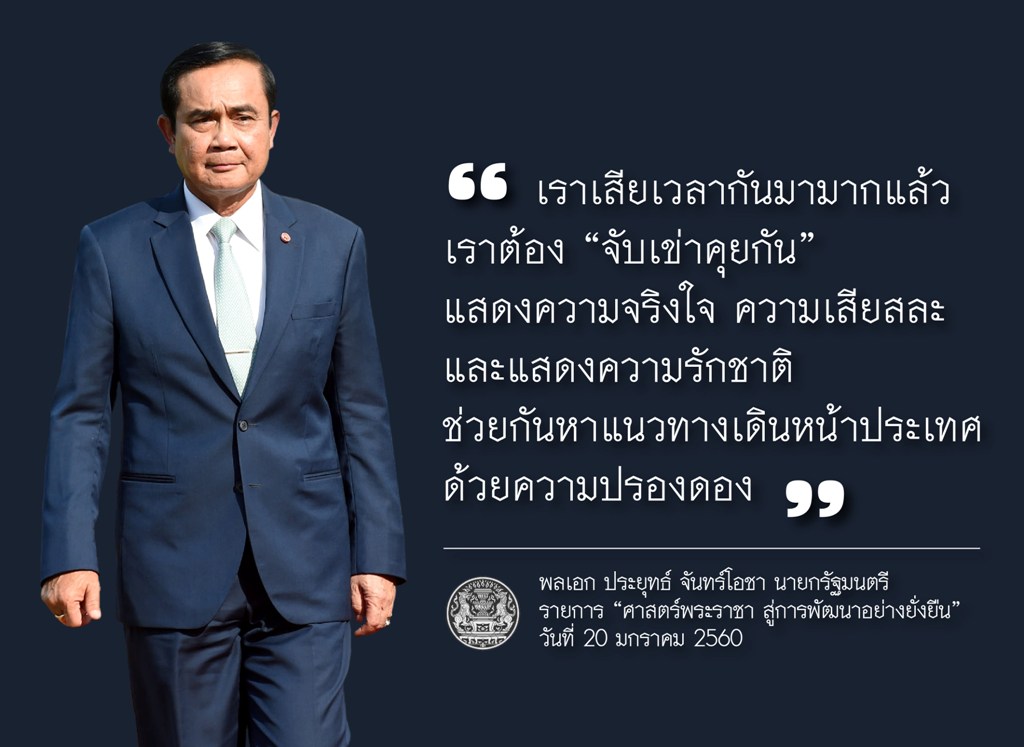 “ เราเสียเวลากันมามากแล้ว เราต้อง “จับเข่าคุยกัน” แสดงความจริงใจ ความเสียสละ และแสดงความรักชาติ ช่วยกันหาแนวทางเดินหน้าประเทศ ด้วยความปรองดอง ”

พลเอก ประยุทธ์ จันทร์โอชา นายกรัฐมนตรี
รายการ “ศาสตร์พระราชา สู่การพัฒนาอย่างยั่งยืน”
วันที่ 20 มกราคม 2560