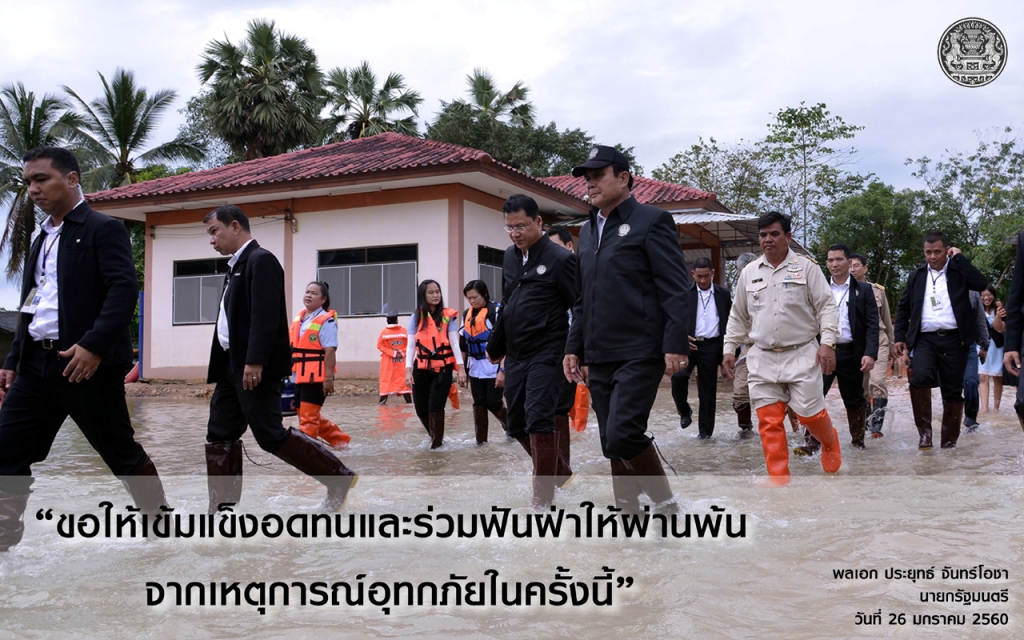 “ขอให้เข้มแข็งอดทนและร่วมฟันฝ่าให้ผ่านพ้น
จากเหตุการณ์อุทกภัยในครั้งนี้”

พลเอก ประยุทธ์ จันทร์โอชา
นายกรัฐมนตรี
วันที่ 26 มกราคม 2560