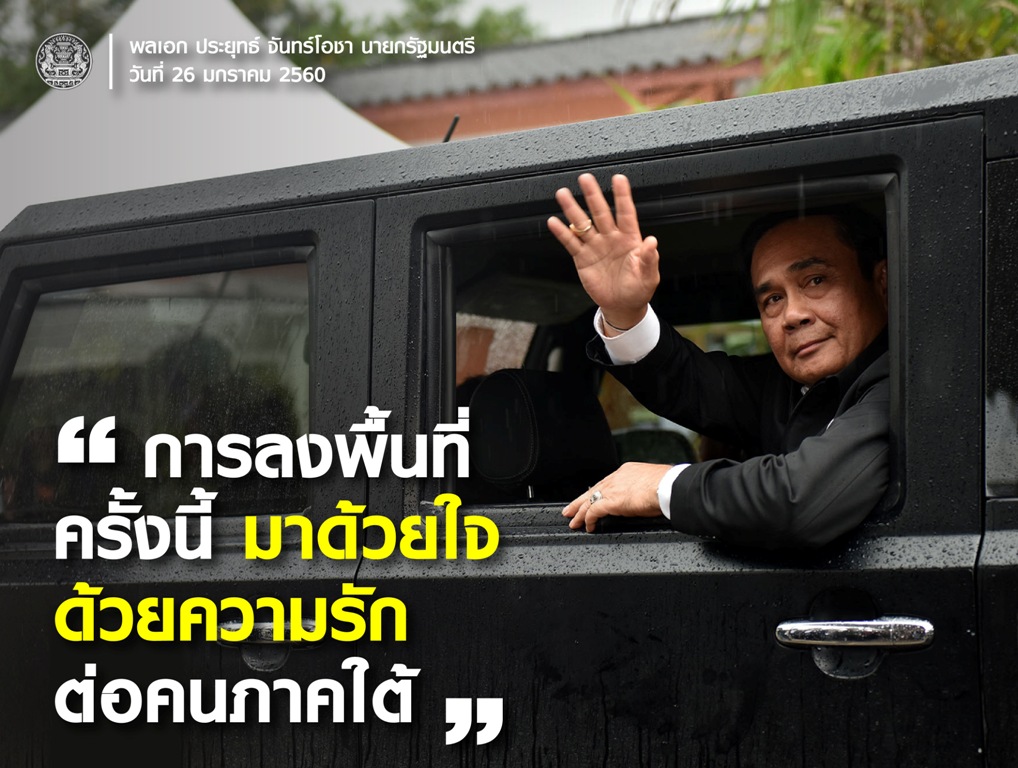 พลเอก ประยุทธ์ จันทร์โอชา นายกรัฐมนตรี
วันที่ 26 มกราคม 2560

“ การลงพื้นที่ ครั้งนี้ มาด้วยใจ ด้วยความรัก ต่อคนภาคใต้ ”