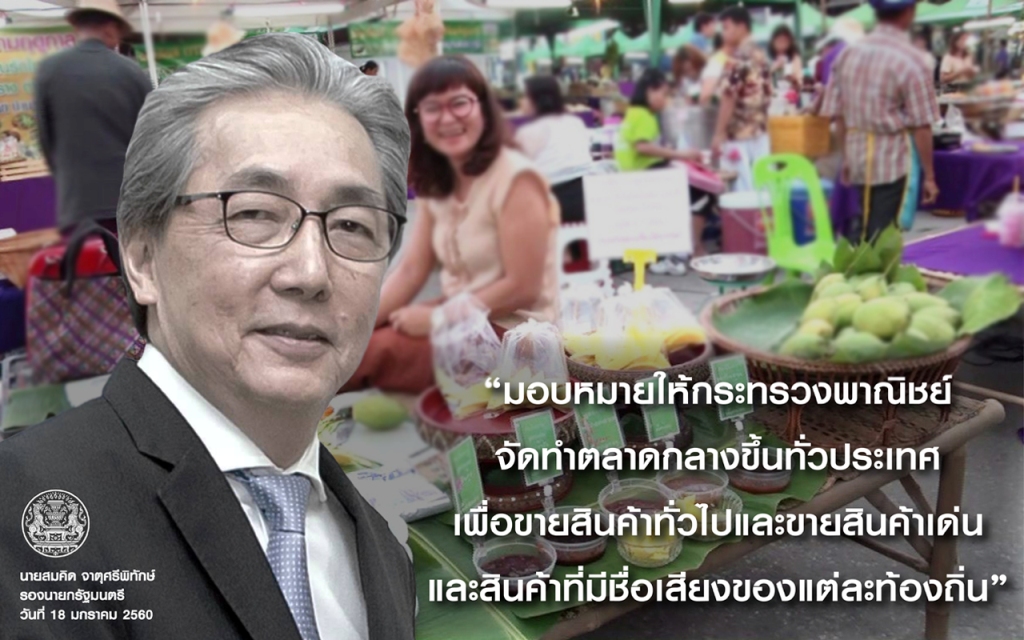 “มอบหมายให้กระทรวงพาณิชย์ จัดทำตลาดกลางขึ้นทั่วประเทศ เพื่อขายสินค้าทั่วไปและขายสินค้าเด่น และสินค้าที่มีชื่อเสียงของแต่ละท้องถิ่น”

นายสมคิด จาตุศรีพิทักษ์
รองนายกรัฐมนตรี
วันที่ 18 มกราคม 2560