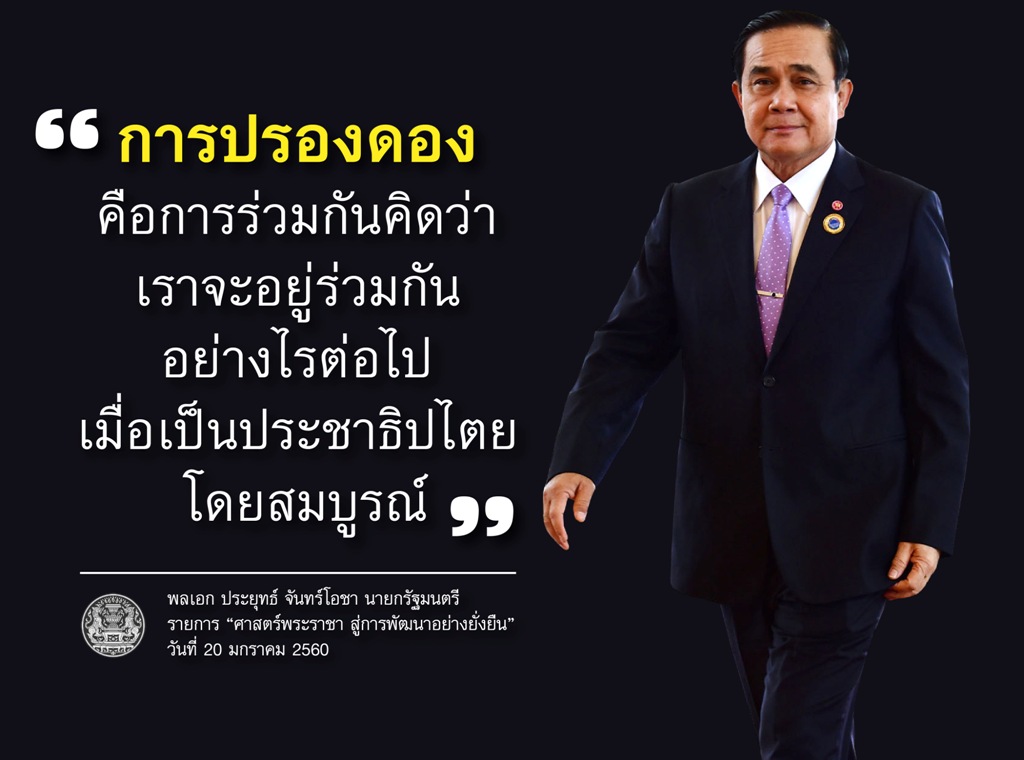 “ การปรองดอง
คือการร่วมกันคิดว่า
เราจะอยู่ร่วมกัน
อย่างไรต่อไป
เมื่อเป็นประชาธิปไตย
โดยสมบูรณ์ ”

พลเอก ประยุทธ์ จันทร์โอชา นายกรัฐมนตรี
รายการ “ศาสตร์พระราชา สู่การพัฒนาอย่างยั่งยืน”
วันที่ 20 มกราคม 2560