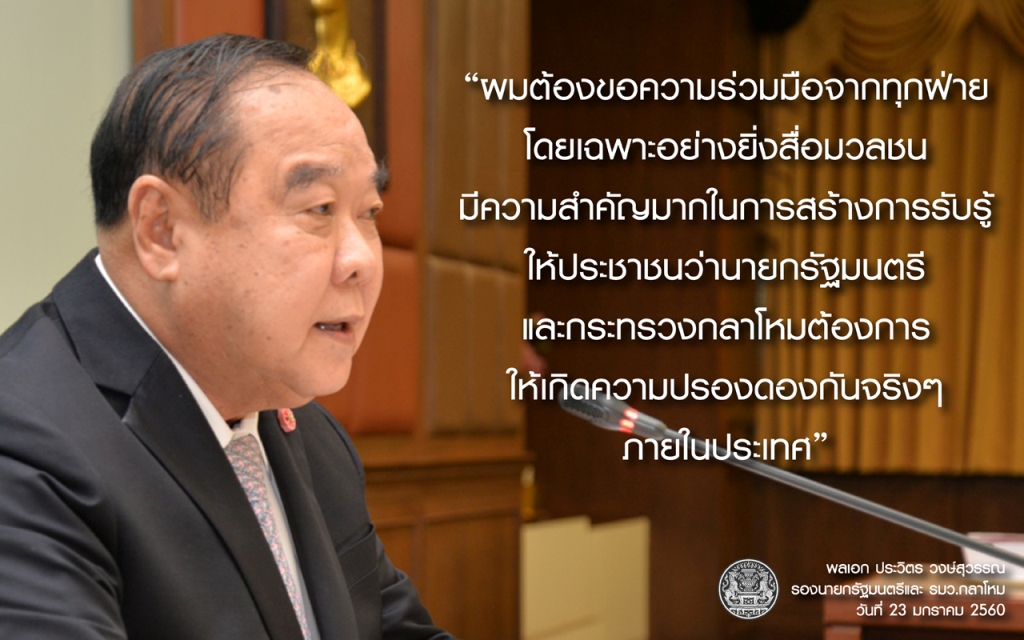 “ผมต้องขอความร่วมมือจากทุกฝ่าย
โดยเฉพาะอย่างยิ่งสื่อมวลชน
มีความสำคัญมากในการสร้างการรับรู้
ให้ประชาชนว่านายกรัฐมนตรี
และกระทรวงกลาโหมต้องการ
ให้เกิดความปรองดองกันจริงๆ
ภายในประเทศ”

พลเอก ประวิตร วงษ์สุวรรณ
รองนายกรัฐมนตรีและ รมว.กลาโหม
วันที่ 23 มกราคม 2560